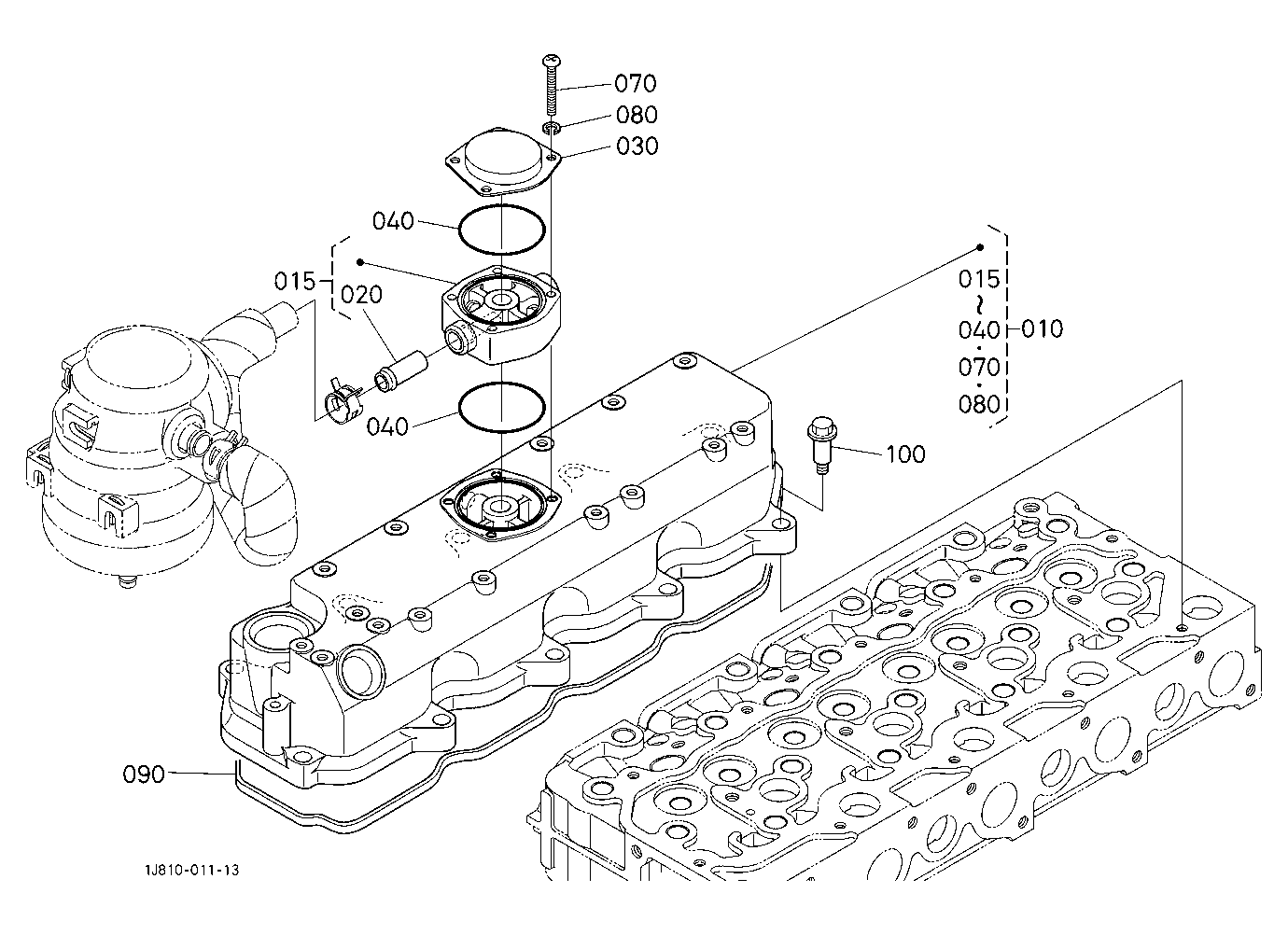 070
080
030
040
015
020
040
015
~
040
010
·
070
·
080
100
090
1J810-011-13