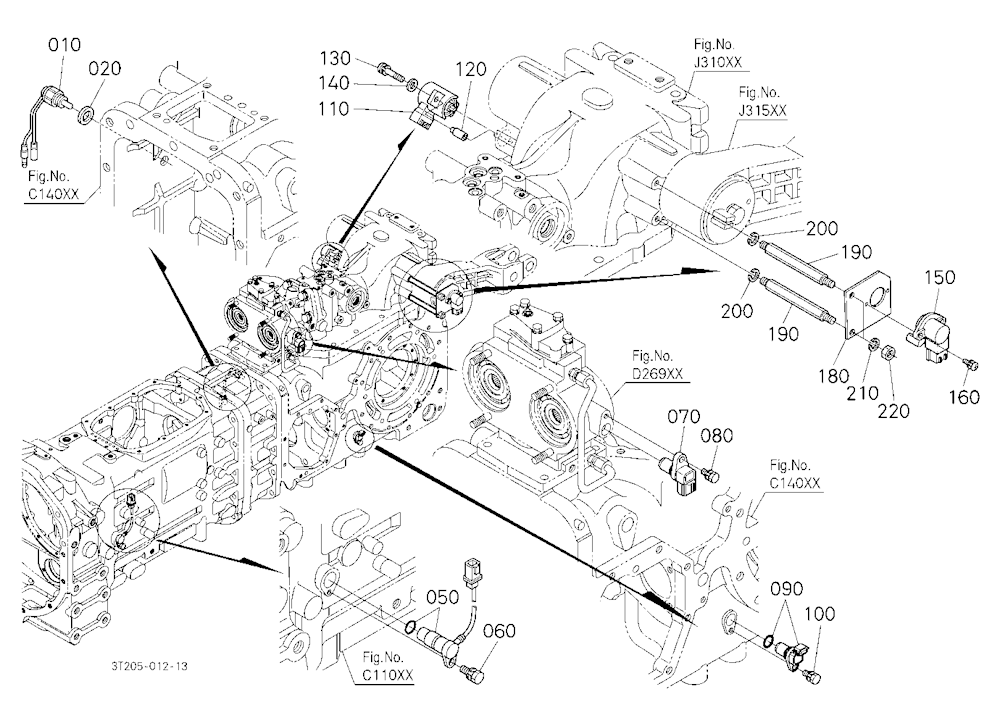 010
020
Fig.No.
C140XX
130
140
110
120
Fig.No.
J310XX
Fig.No.
J315XX
200
190
200
190
150
180
210
220
160
Fig.No.
D269XX
070
080
Fig.No.
C140XX
090
100
050
060
Fig.No.
C110XX
3T205-012-13