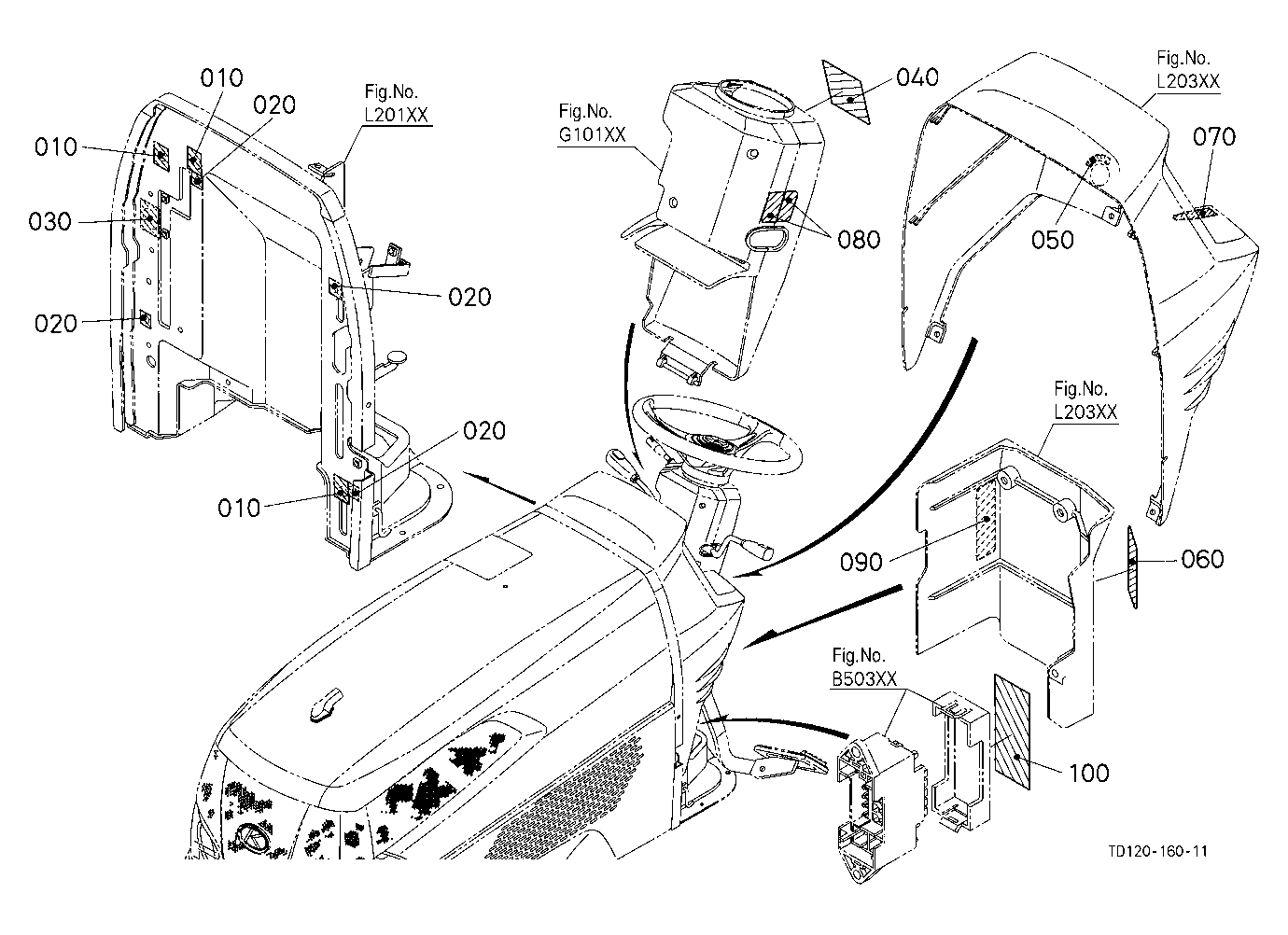 010
020
Fig.No.
L201XX
010
030
020
020
020
010
Fig.No.
G101XX
040
080
Fig.No.
L203XX
070
050
Fig.No.
L203XX
090
060
Fig.No.
B503XX
100
TD120-160-11