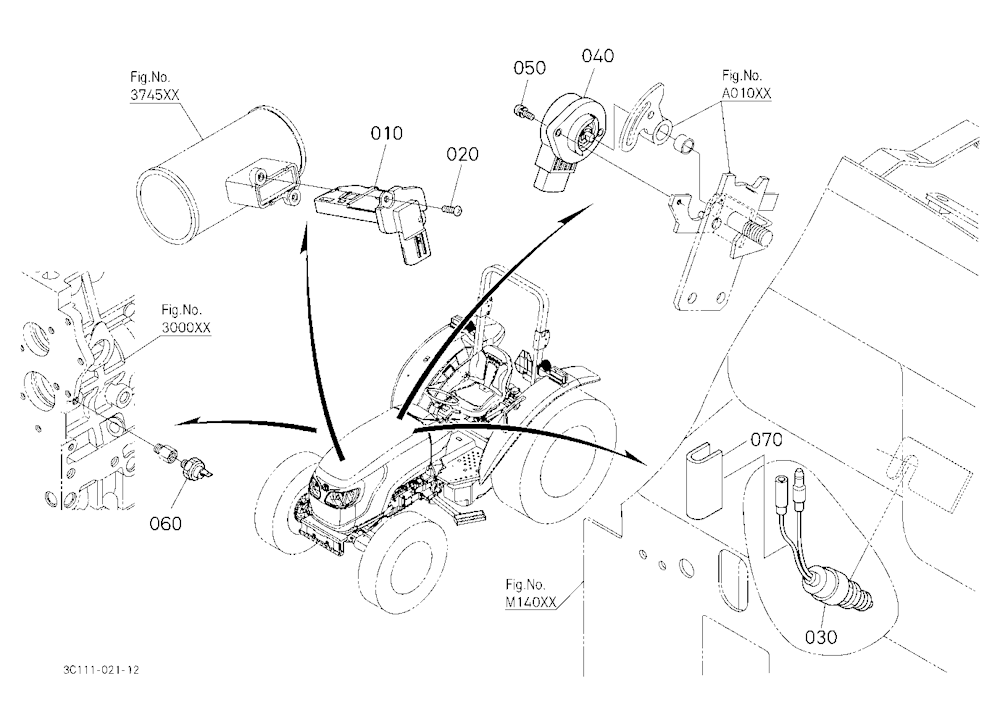 Fig.No.
3745XX

010

020

050

040

Fig.No.
A010XX

Fig.No.
3000XX

060

070

Fig.No.
M140XX

030

3C111-021-12