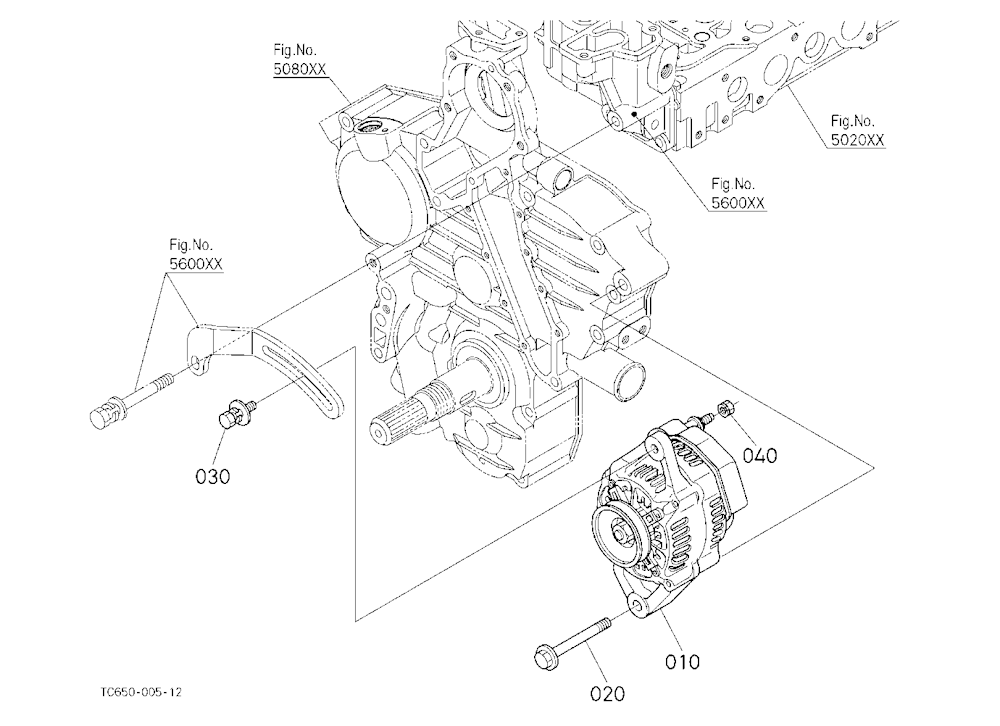 Fig.No.
5080XX

Fig.No.
5020XX

Fig.No.
5600XX

Fig.No.
5600XX

030

040

010

020

TC650-005-12