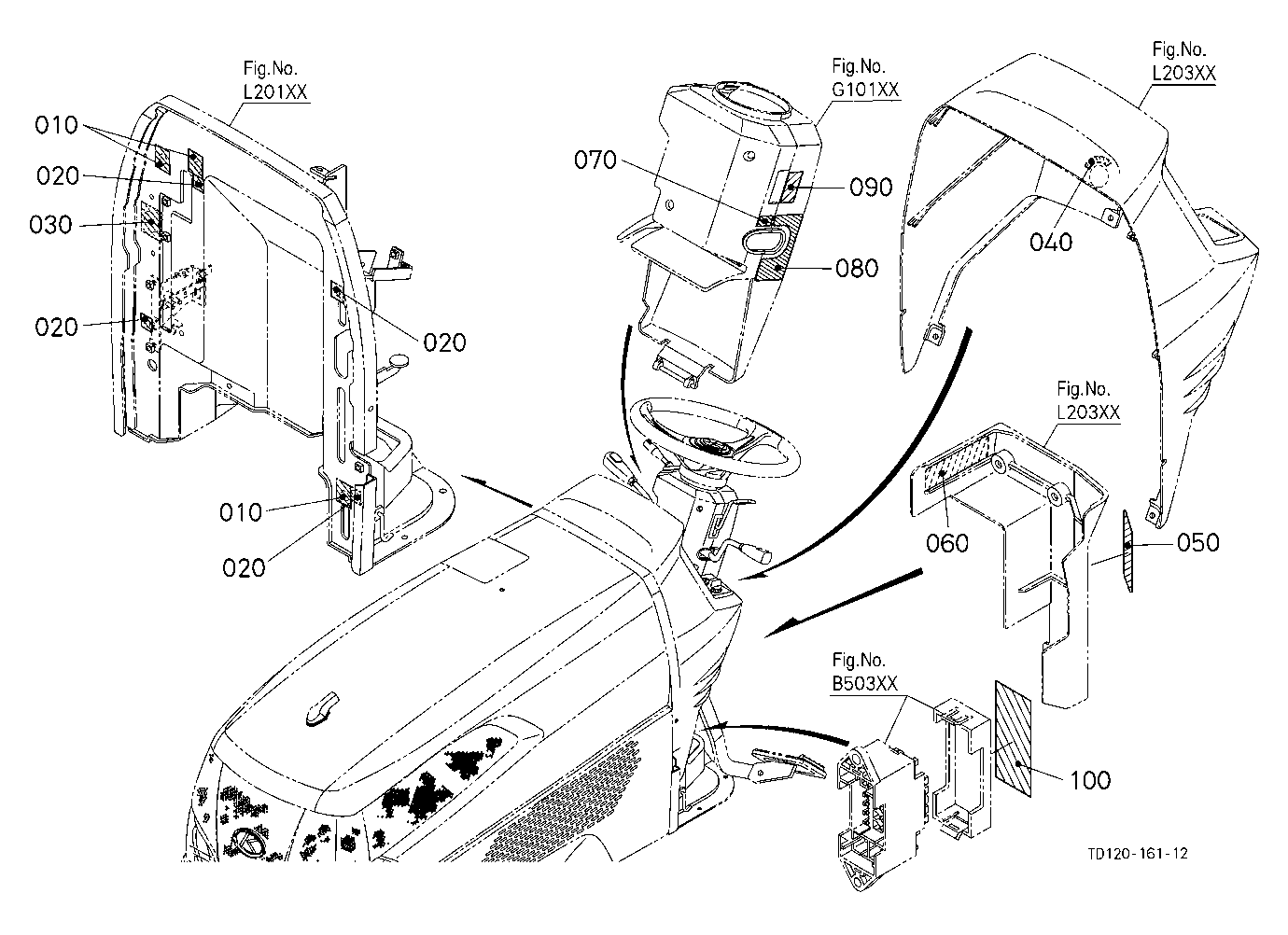 Fig.No.
L201XX

010

020

030

020

020

010

020

Fig.No.
G101XX

070

090

080

Fig.No.
L203XX

040

Fig.No.
L203XX

060

050

Fig.No.
B503XX

100

TD120-161-12