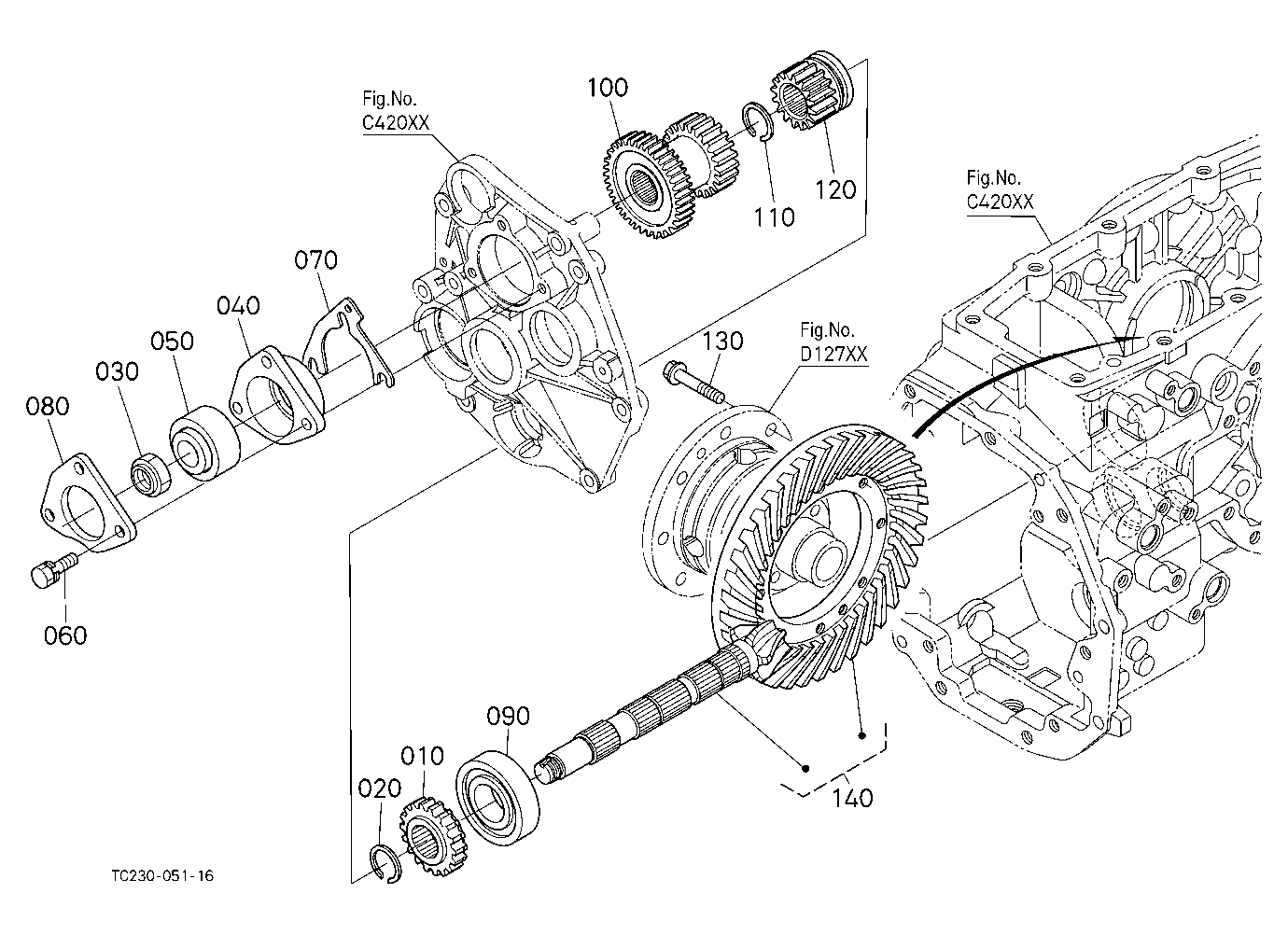 Fig.No.
C420XX

100

110

120

Fig.No.
C420XX

070

040

050

030

080

060

130

Fig.No.
D127XX

090

010

020

140

TC230-051-16