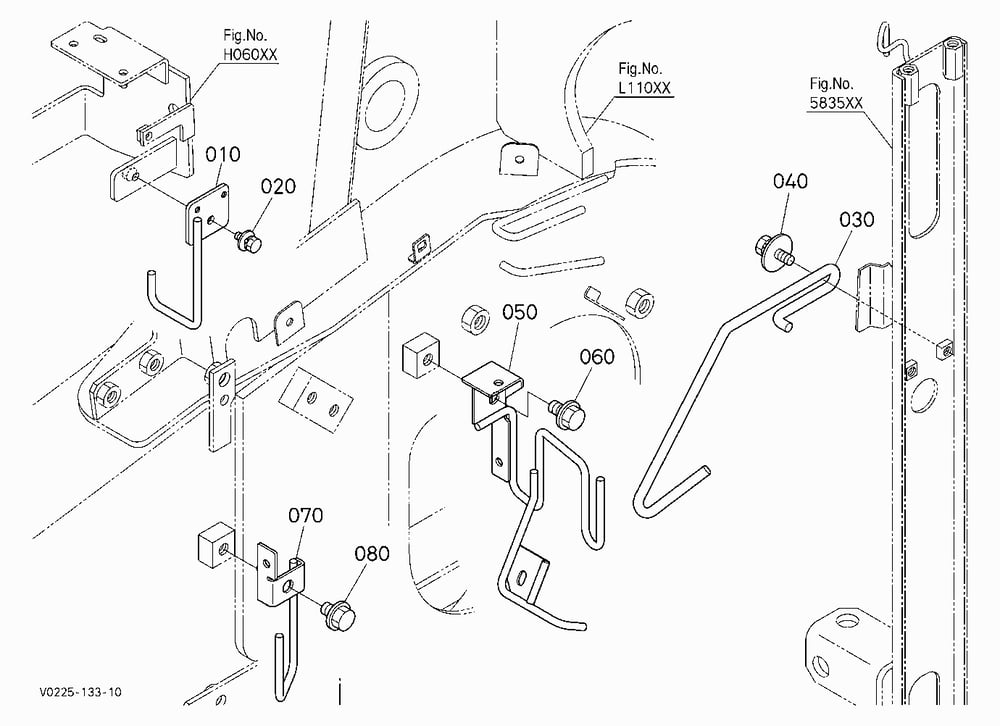 Fig.No.
H060XX

Fig.No.
L110XX

Fig.No.
5835XX

010
020
040
030
050
060
070
080

V0225-133-10