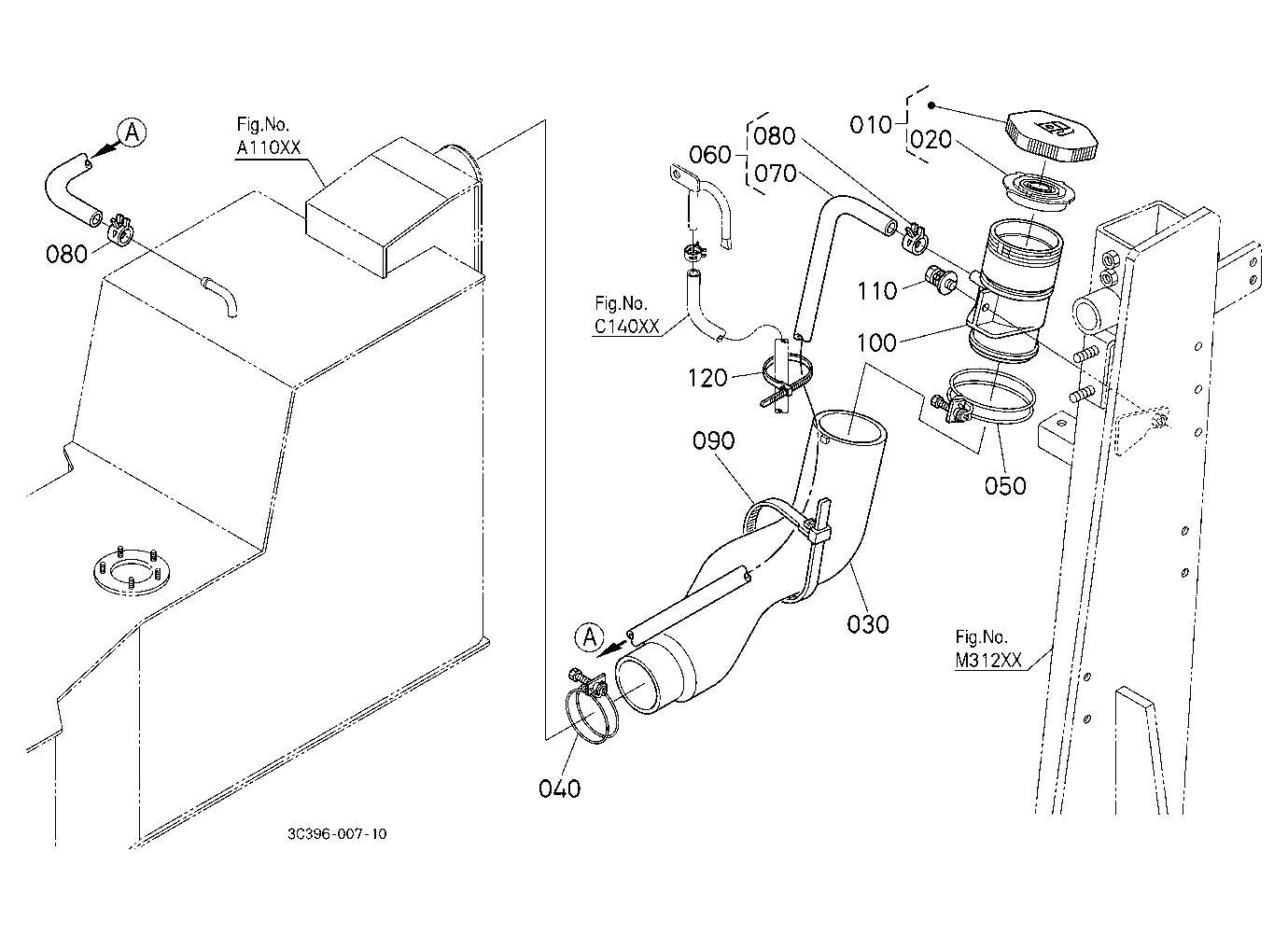 A

Fig.No.
A110XX

080

Fig.No.
C140XX

060
080
070

010
020

110

100

120

090

050

030

A

040

Fig.No.
M312XX

3C396-007-10