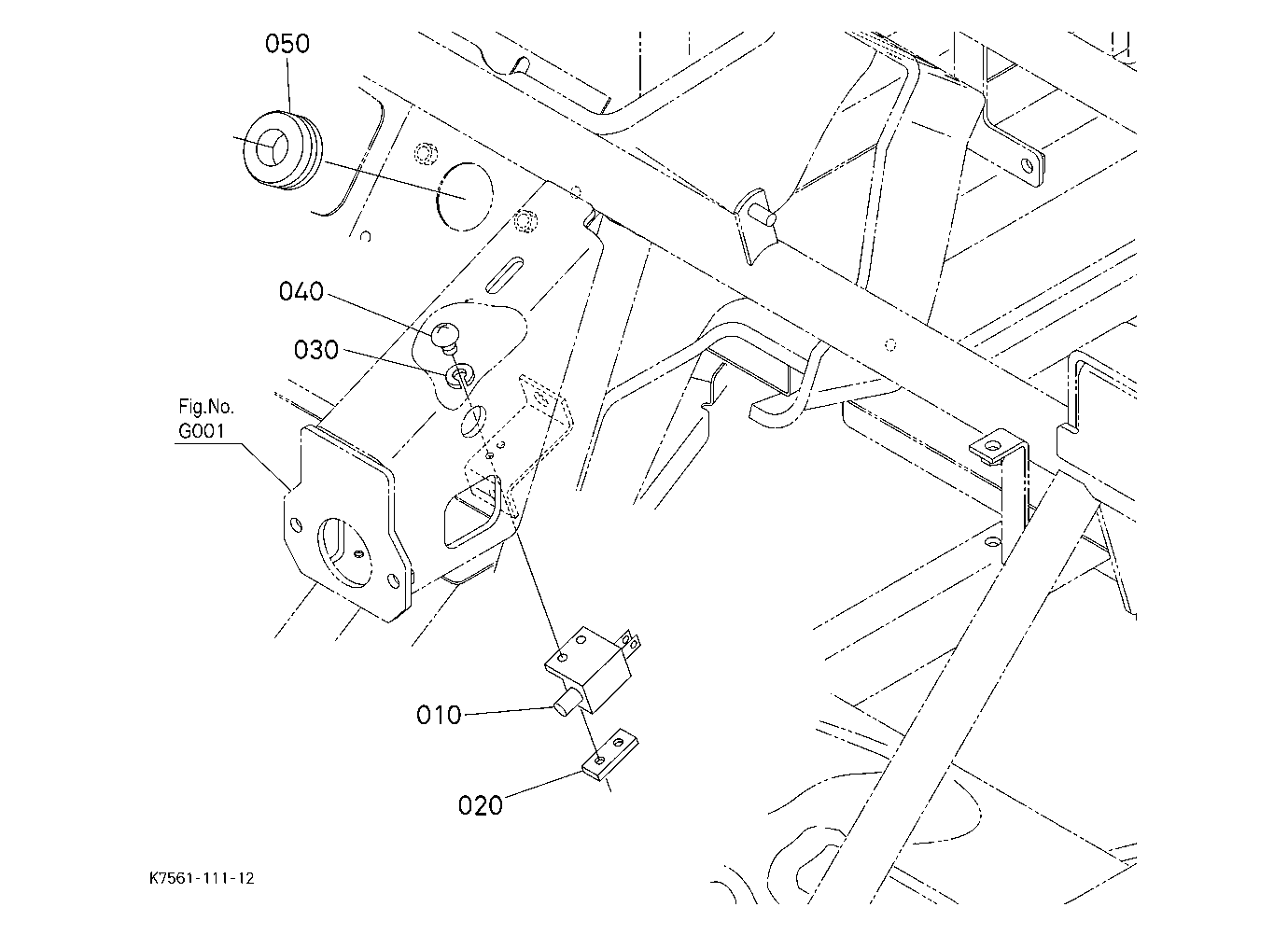 050

040

030

Fig.No.
G001

010

020

K7561-111-12