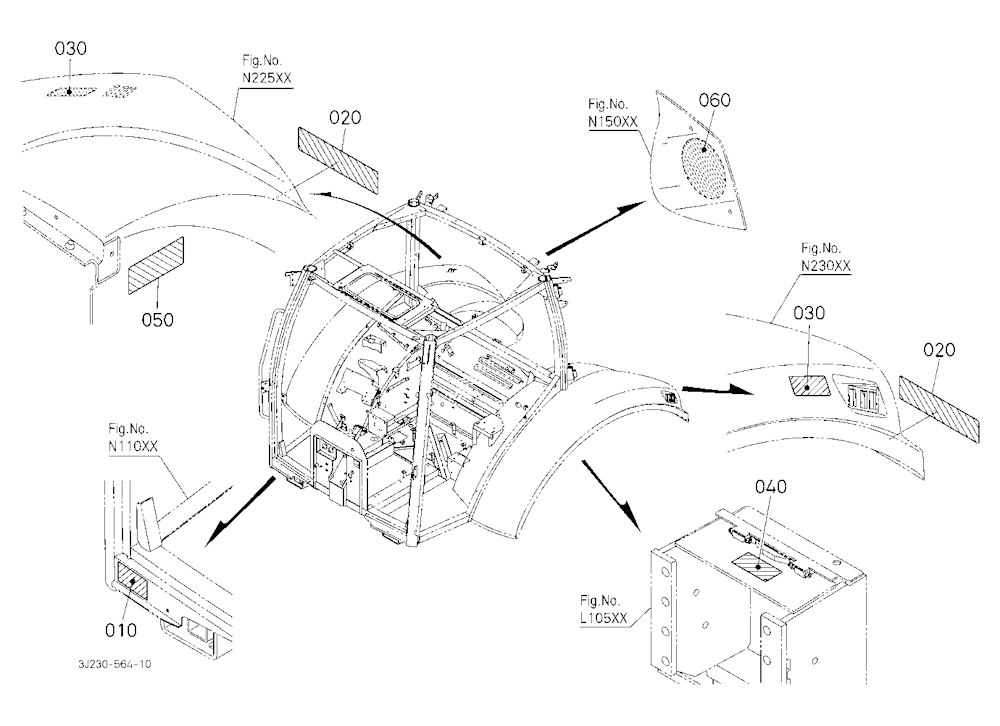 030
Fig.No.
N225XX
020
050
Fig.No.
N150XX
060
Fig.No.
N230XX
030
020
Fig.No.
N110XX
010
040
Fig.No.
L105XX
3J230-564-10