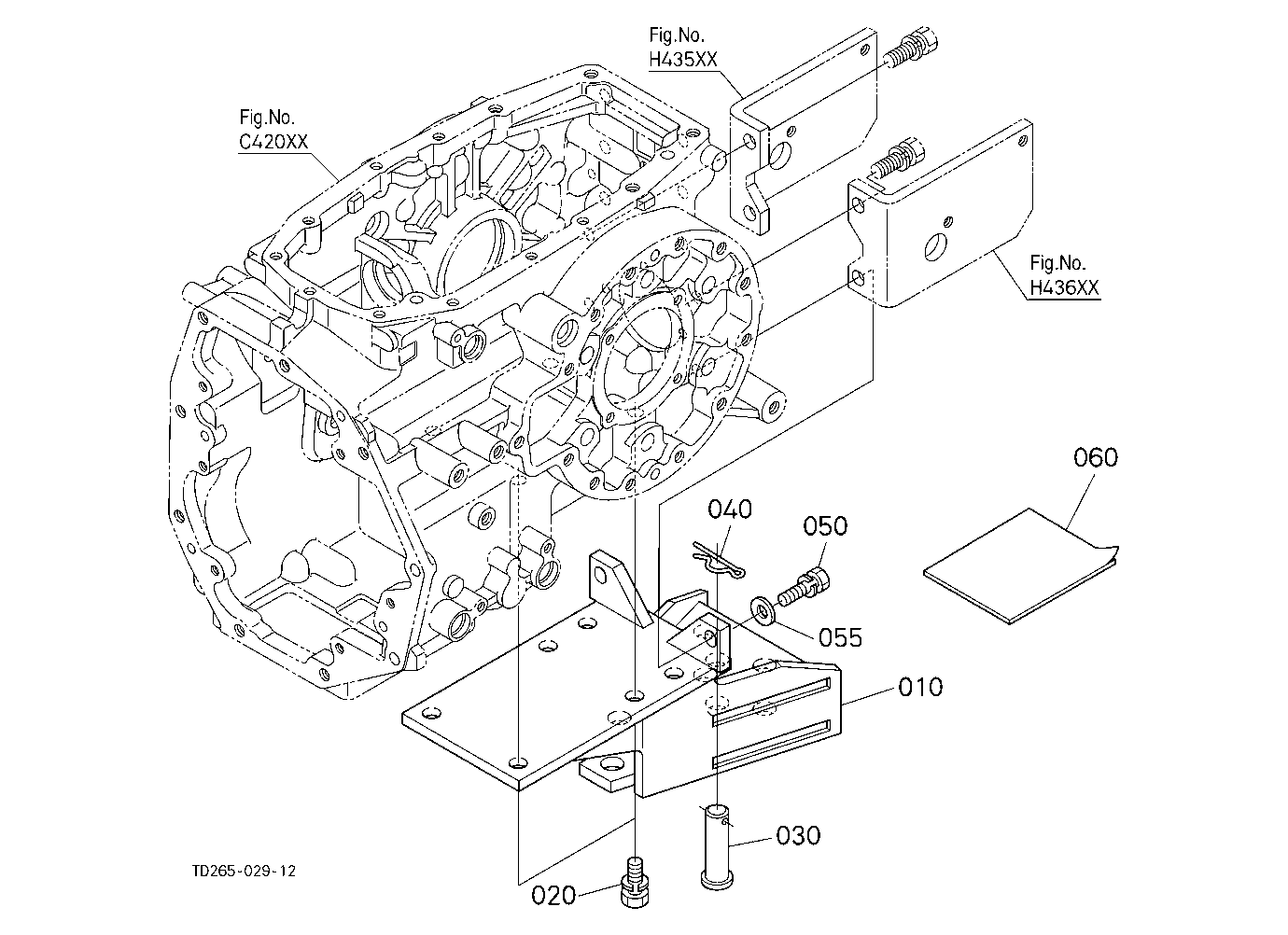 Fig.No.
H435XX

Fig.No.
C420XX

Fig.No.
H436XX

060

040

050

055

010

030

020

TD265-029-12