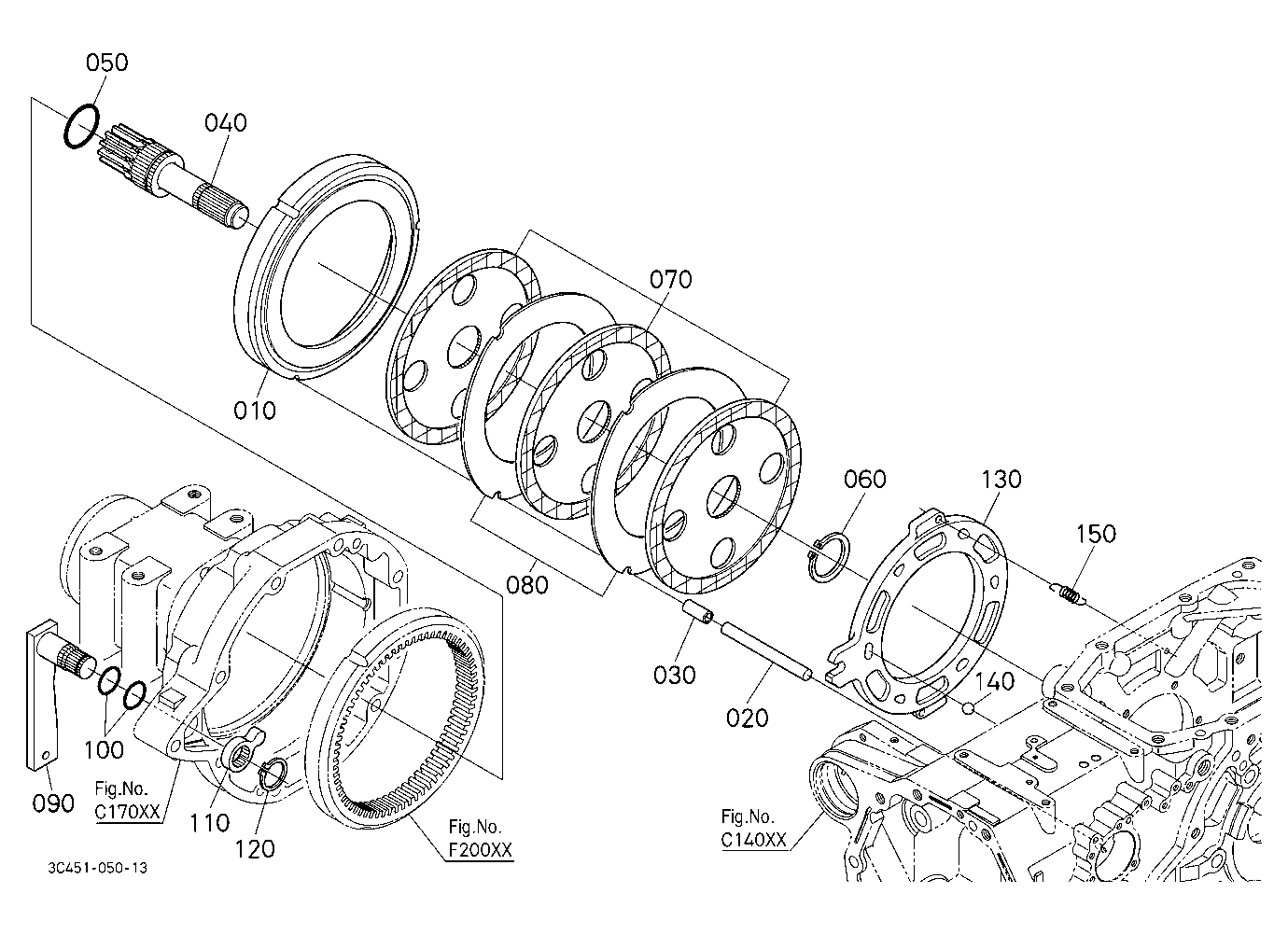 050
040
070
010
060
130
150
080
030
020
140
100
090
Fig.No.
C170XX
110
120
Fig.No.
F200XX
Fig.No.
C140XX
3C451-050-13