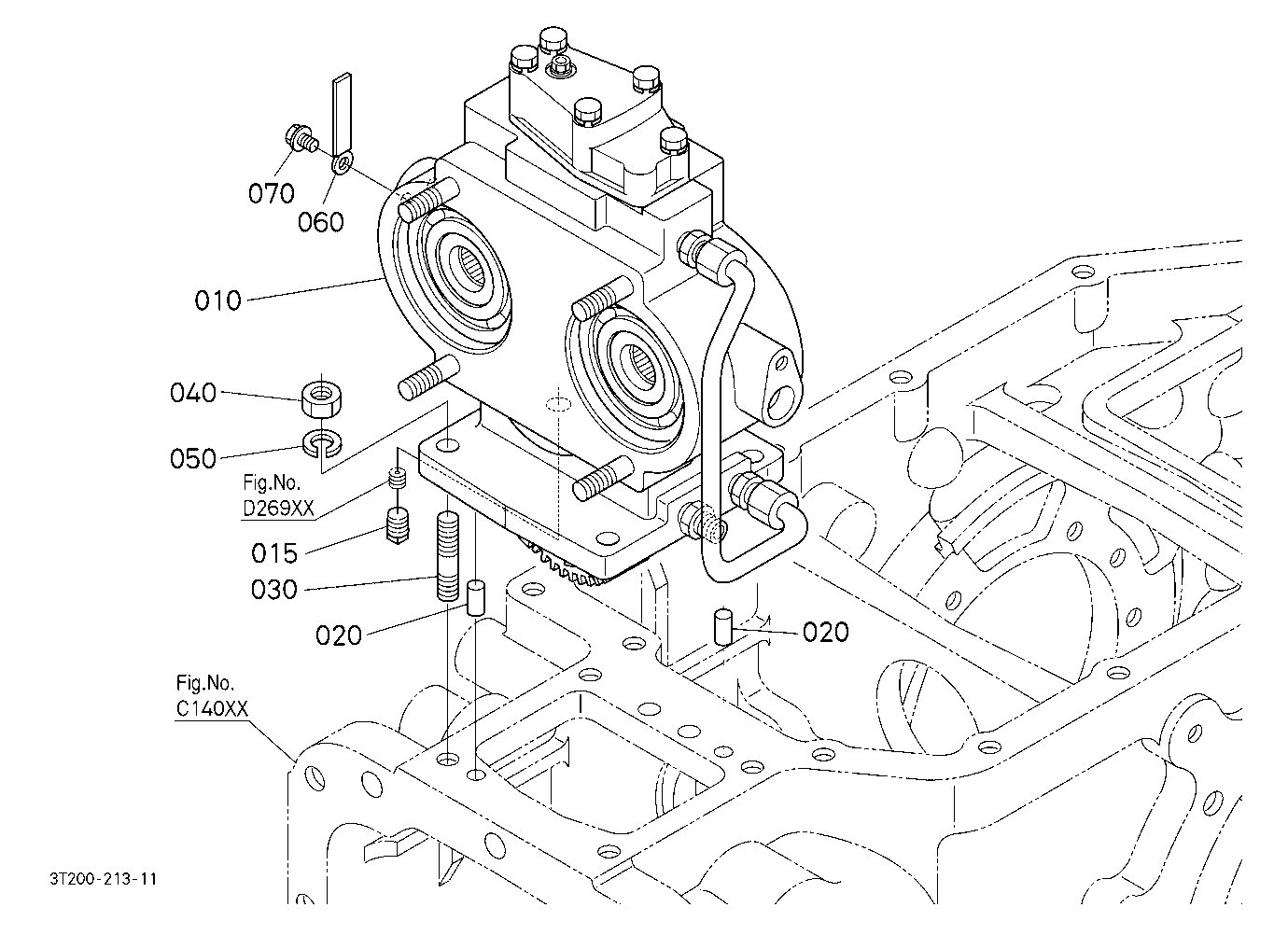 070
060
010
040
050
Fig.No.
D269XX
015
030
020
020
Fig.No.
C140XX
3T200-213-11