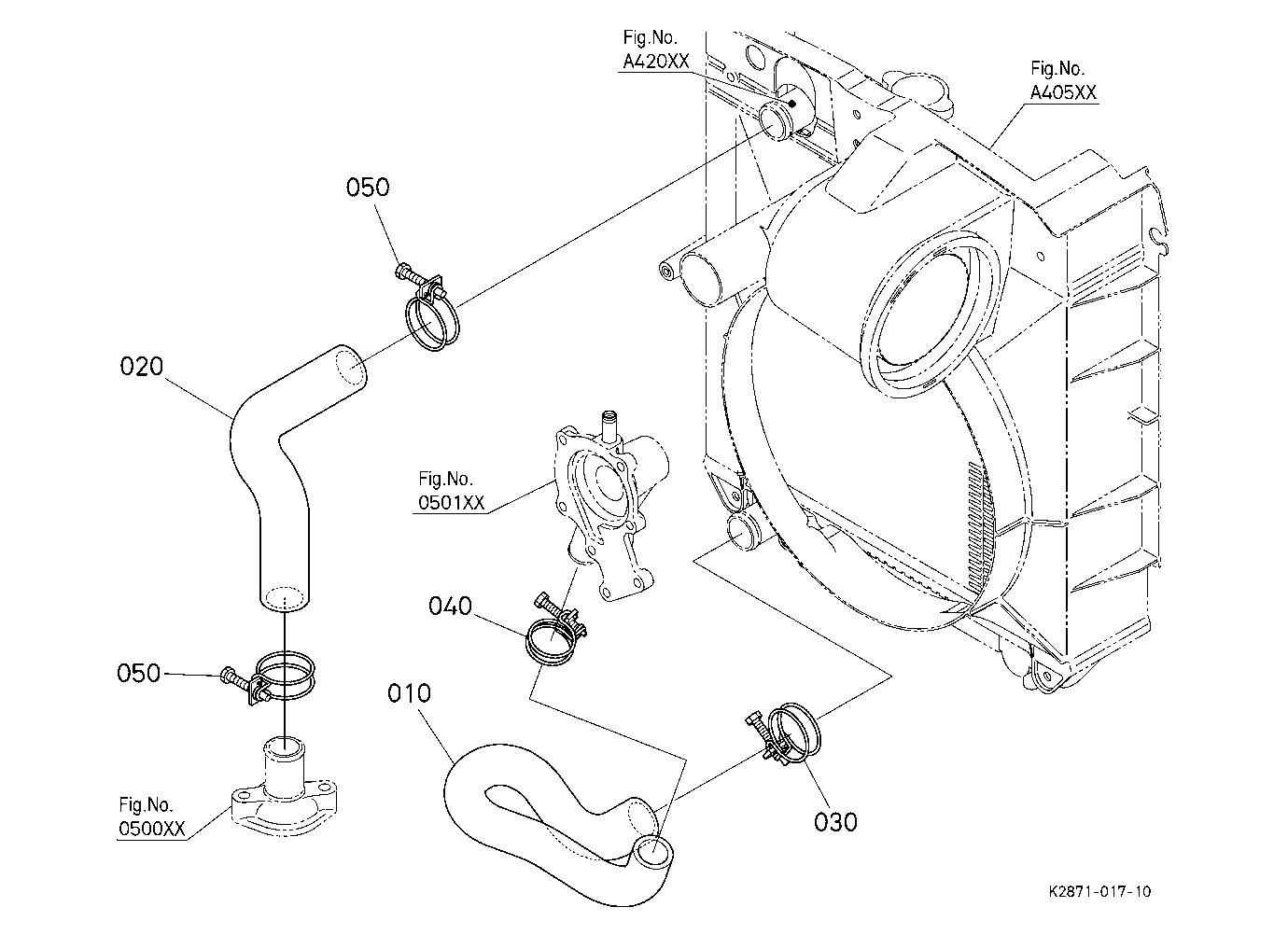 Fig.No.
A420XX

Fig.No.
A405XX

050

020

Fig.No.
0501XX

040

050

010

Fig.No.
0500XX

030

K2871-017-10