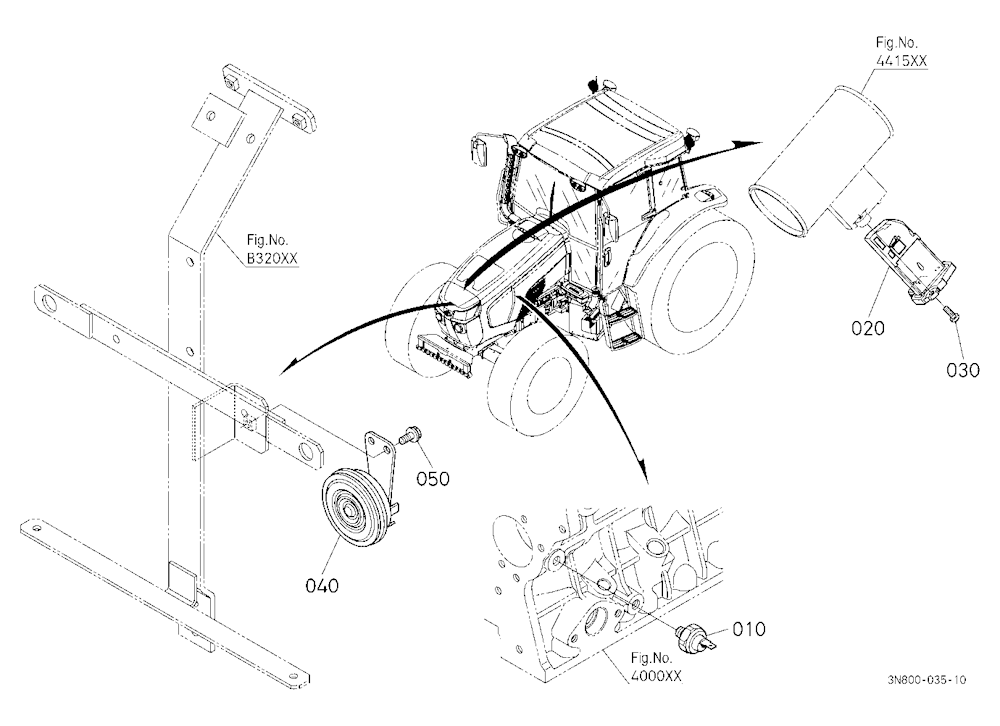 Fig.No.
4415XX

Fig.No.
B320XX

020

030

050

040

010

Fig.No.
4000XX

3N800-035-10