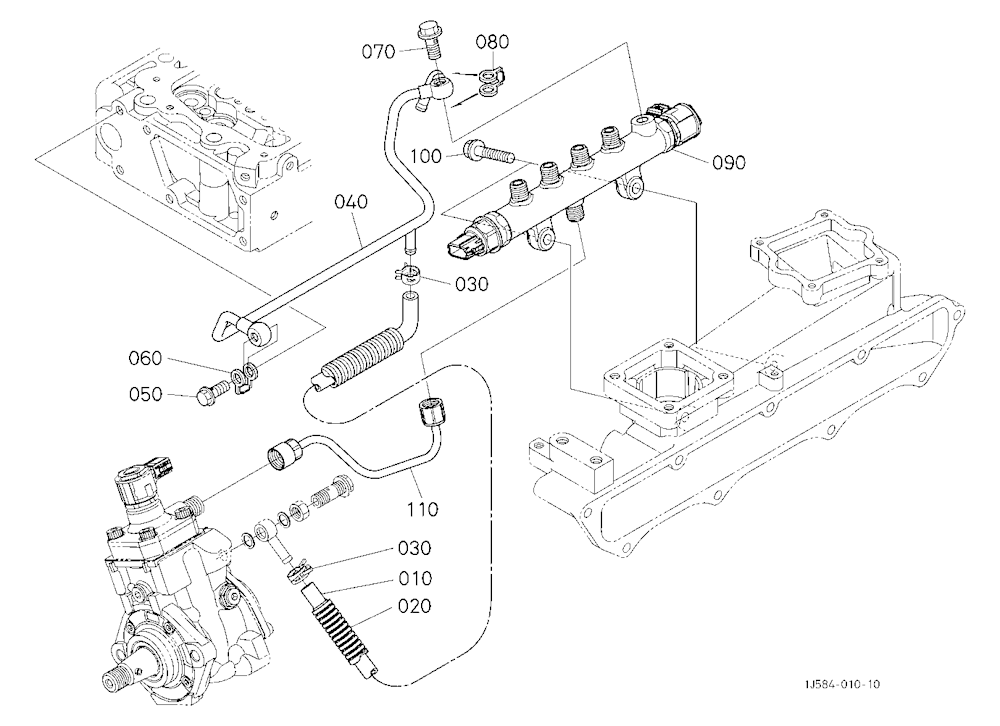 070
080
100
090
040
030
060
050
110
030
010
020
1J584-010-10