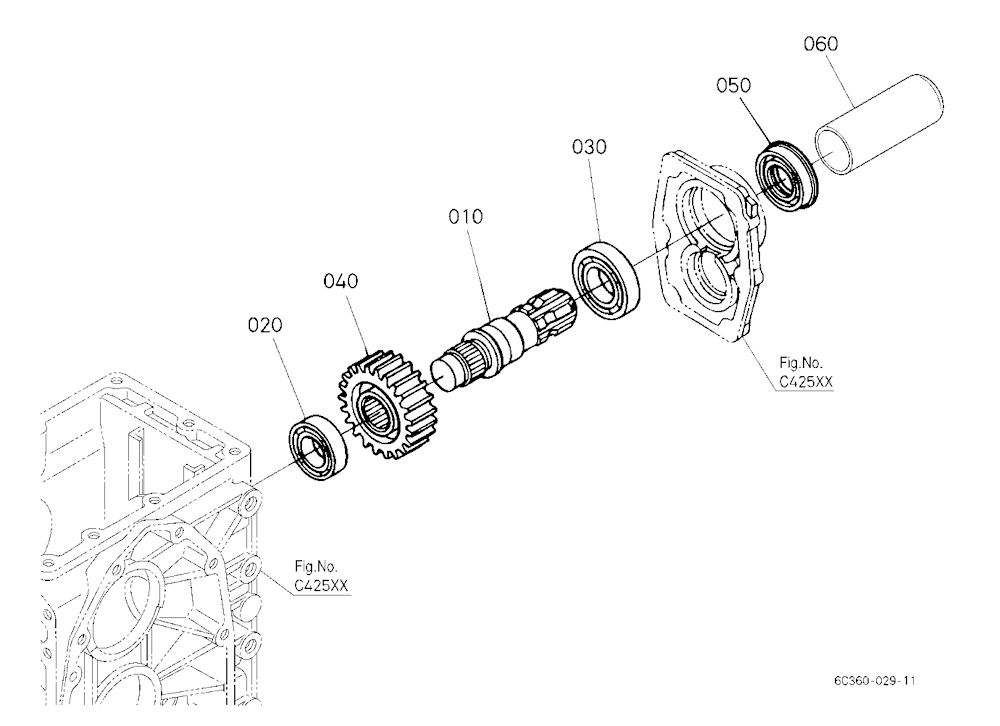 060

050

030

010

040

020

Fig.No.
C425XX

Fig.No.
C425XX

6C360-029-11