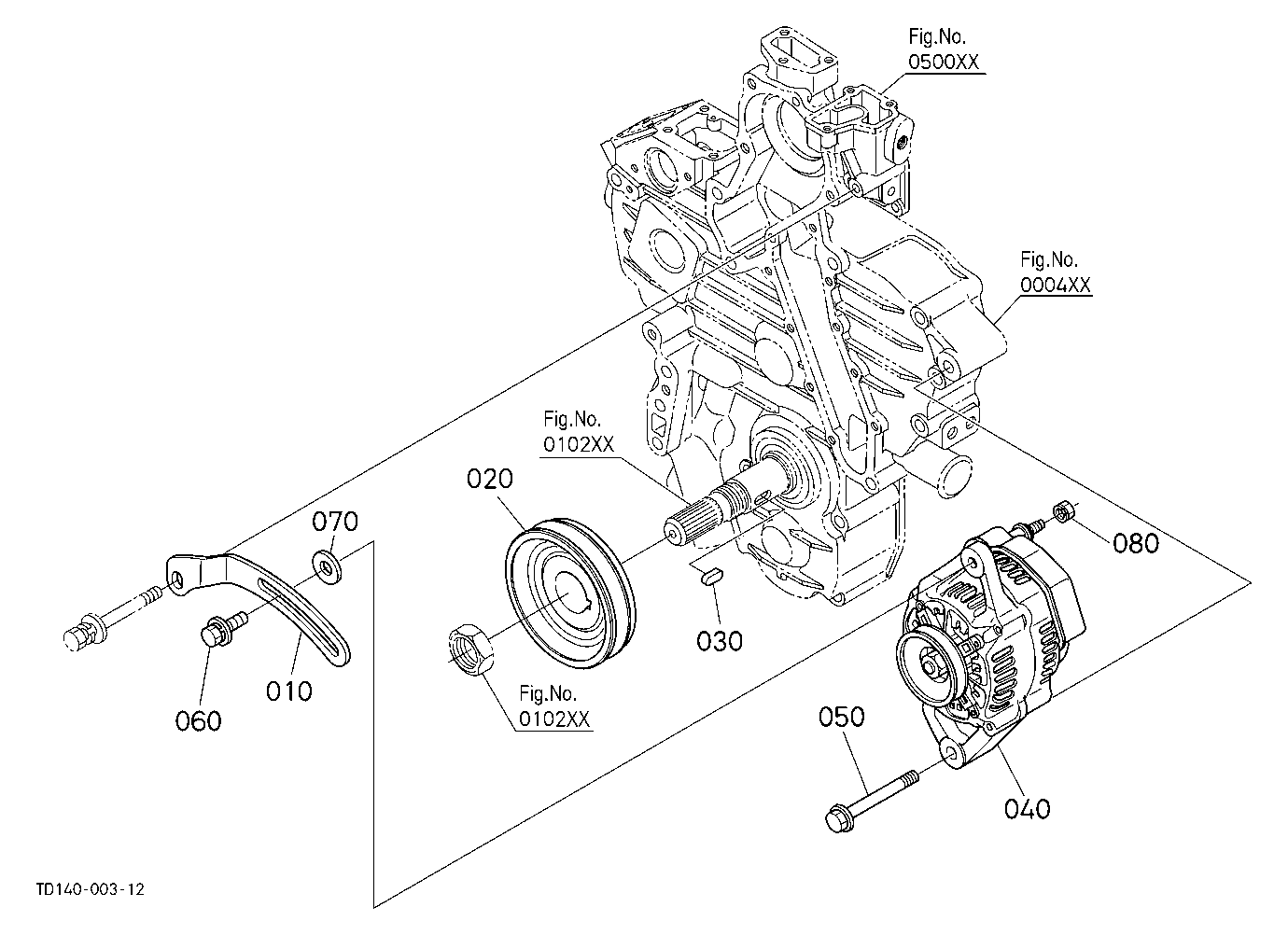 Fig.No.
0500XX

Fig.No.
0004XX

Fig.No.
0102XX

020

070

080

030

010

060

Fig.No.
0102XX

050

040

TD140-003-12