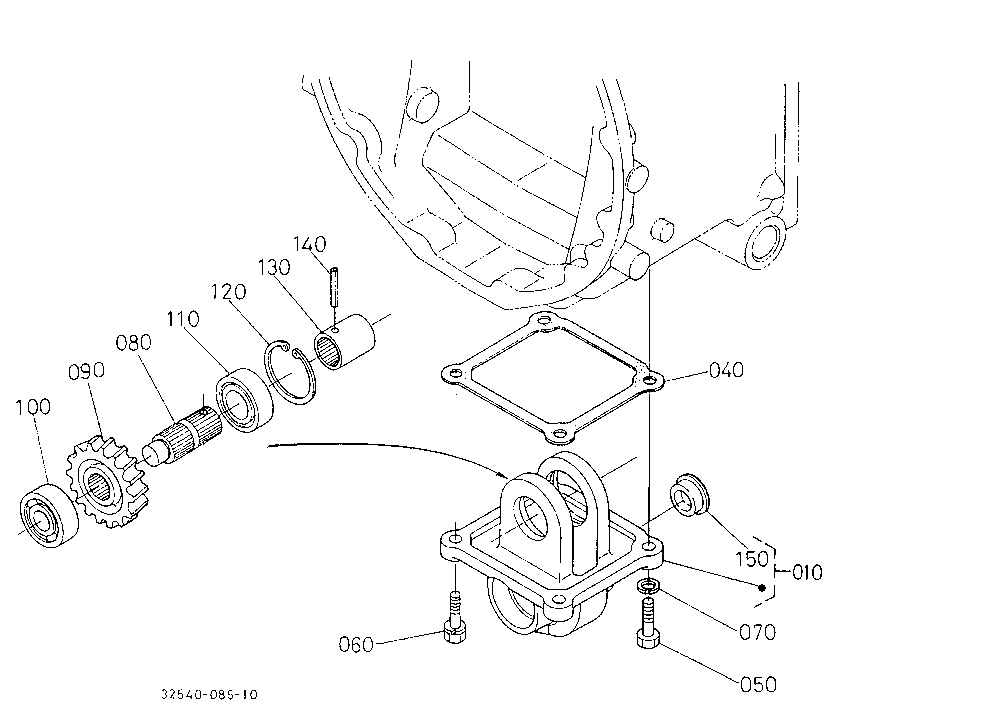 140
130
120
110
080
090
100
040
150
010
070
060
050
32540-085-10