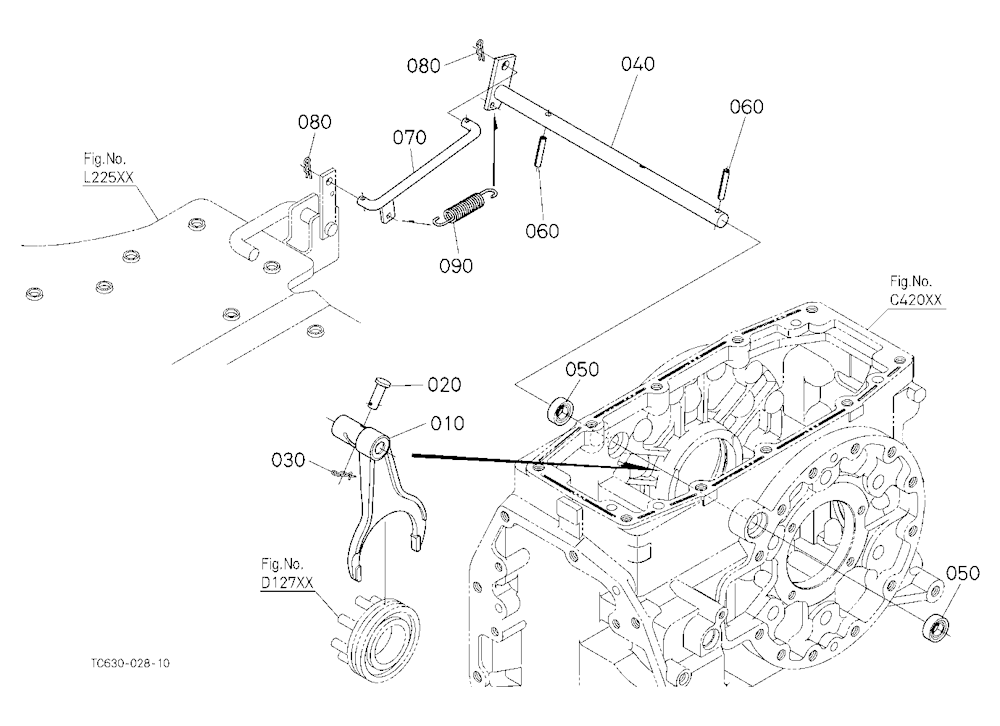 080
040
060
080
070
Fig.No.
L225XX
060
090
Fig.No.
C420XX
050
020
010
030
Fig.No.
D127XX
050
TC630-028-10