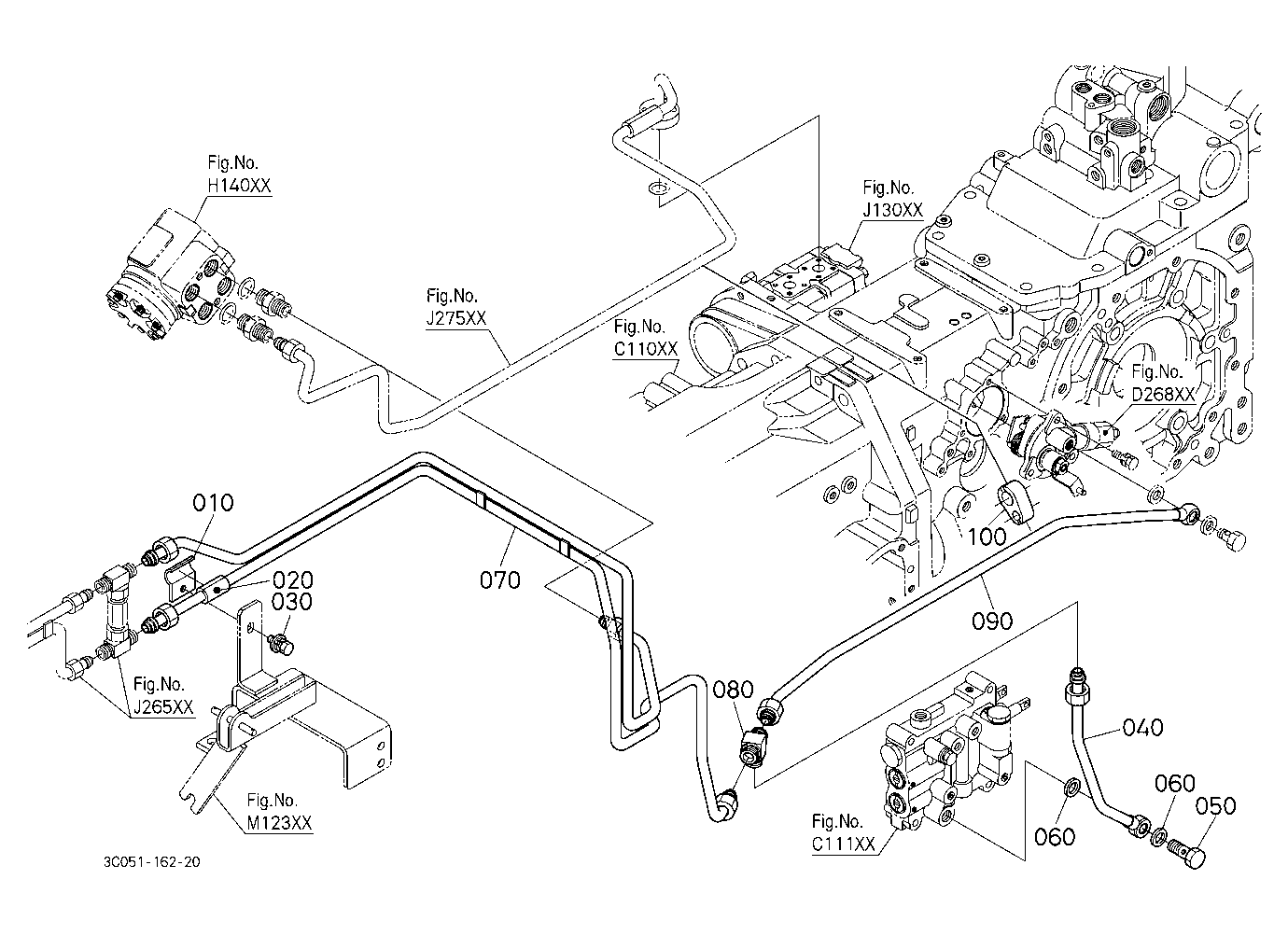 Fig.No.
H140XX

Fig.No.
J130XX

Fig.No.
J275XX

Fig.No.
C110XX

Fig.No.
D268XX

010

020

030

070

100

090

Fig.No.
J265XX

080

040

060

050

060

Fig.No.
M123XX

Fig.No.
C111XX

3C051-162-20