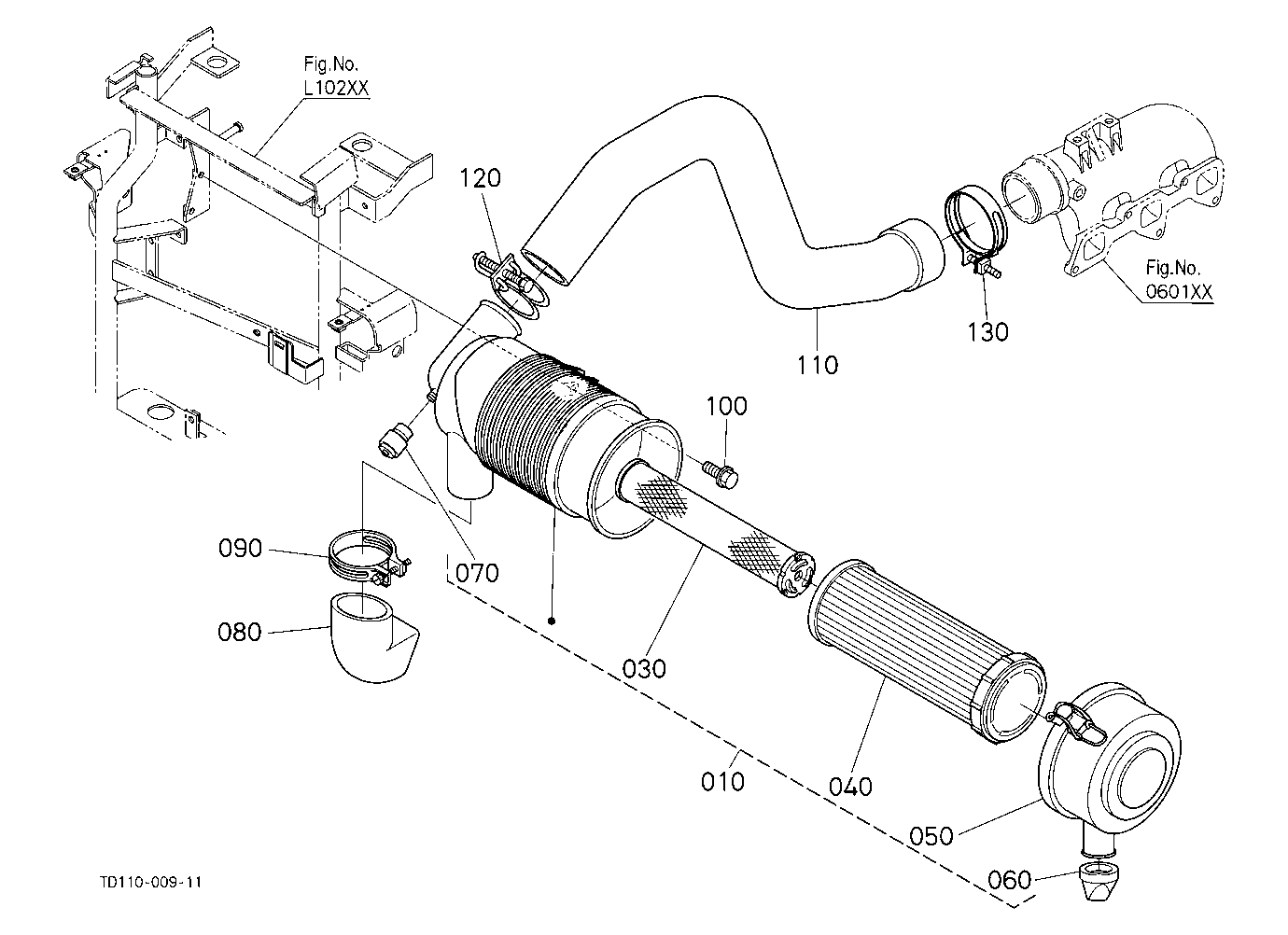 Fig.No.
L102XX

120

Fig.No.
0601XX

130

110

100

090

070

080

030

010

040

050

060

TD110-009-11