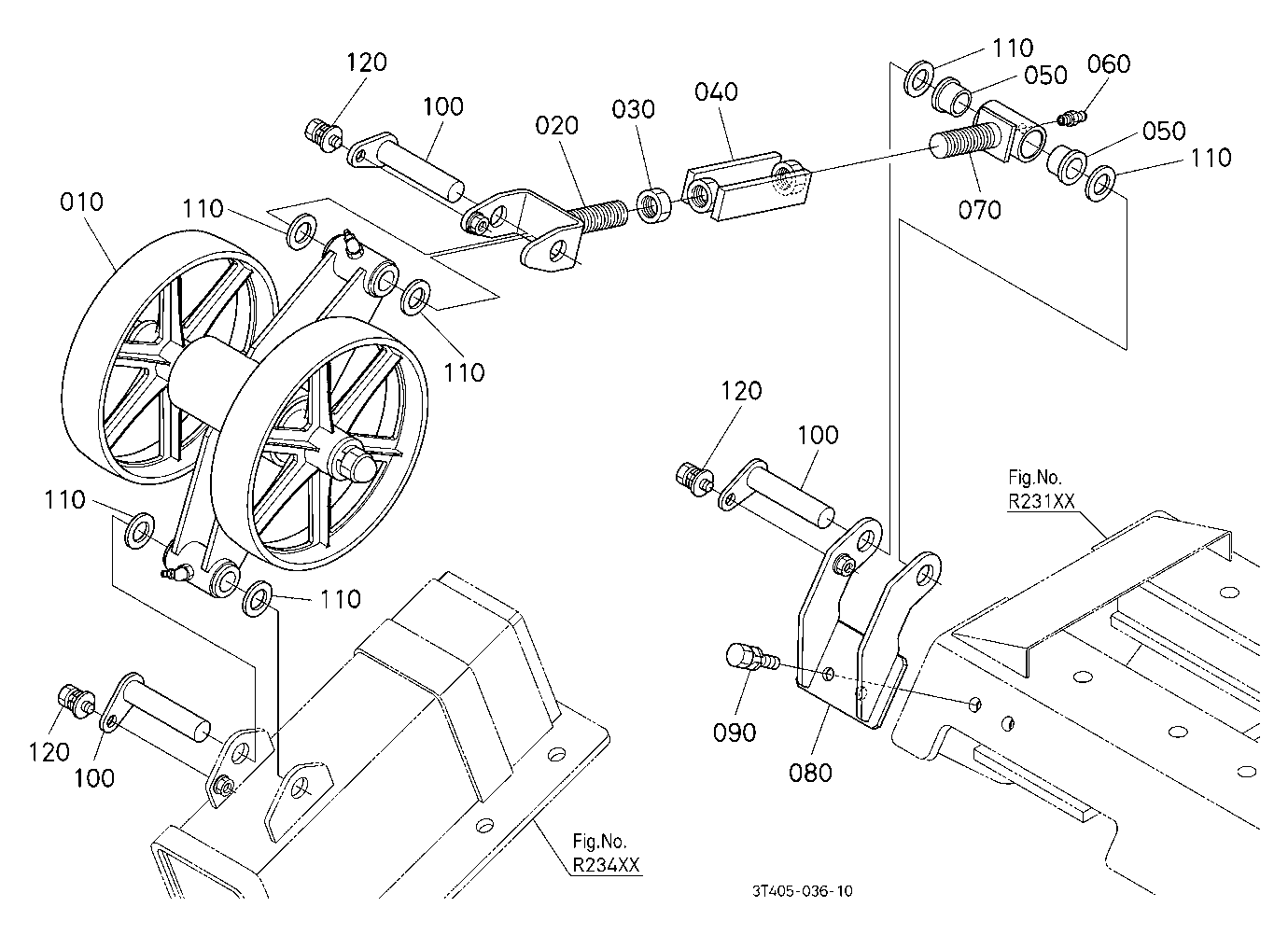 120
100
020
030
040
110
050
060
050
110
070
010
110
110
120
100
Fig.No.
R231XX
110
110
120
100
090
080
Fig.No.
R234XX
3T405-036-10