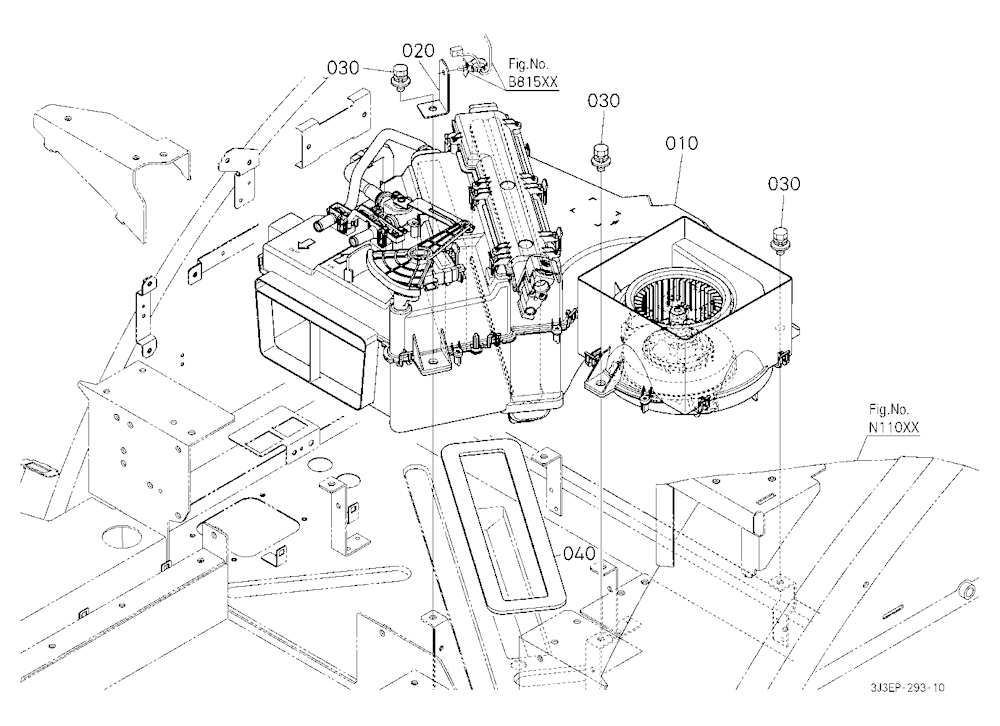 030
020
Fig.No.
B815XX
030
010
030
Fig.No.
N110XX
040
3J3EP-293-10