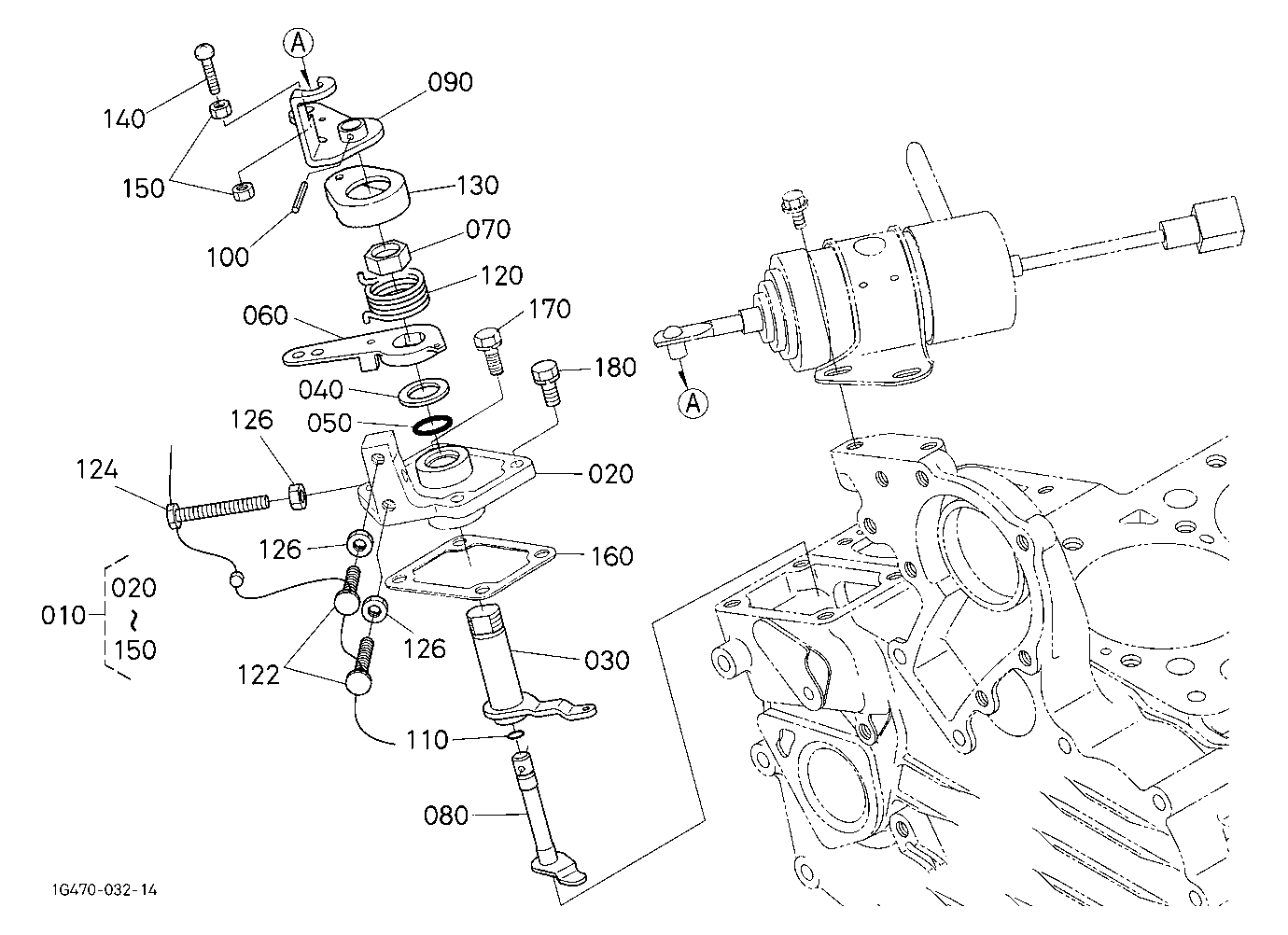 A
140
090
150
130
100
070
120
060
170
180
040
A
126
050
124
020
126
160
010
020
~
150
126
122
030
110
080
1G470-032-14