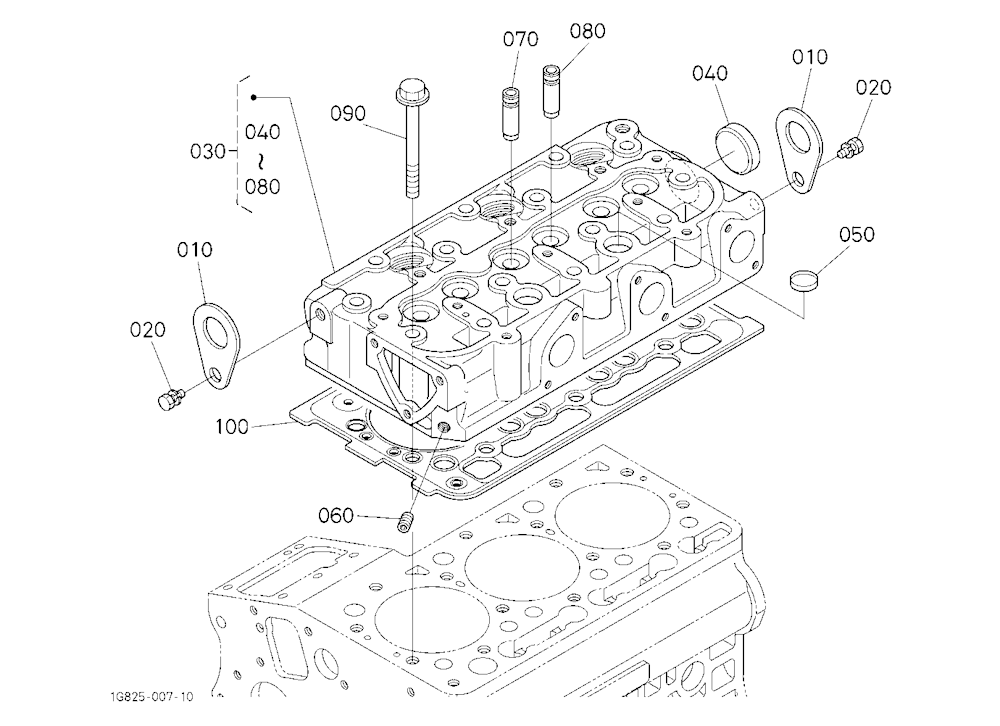 070
080
040
010
020
090
030
040
~
080
050
010
020
100
060
1G825-007-10