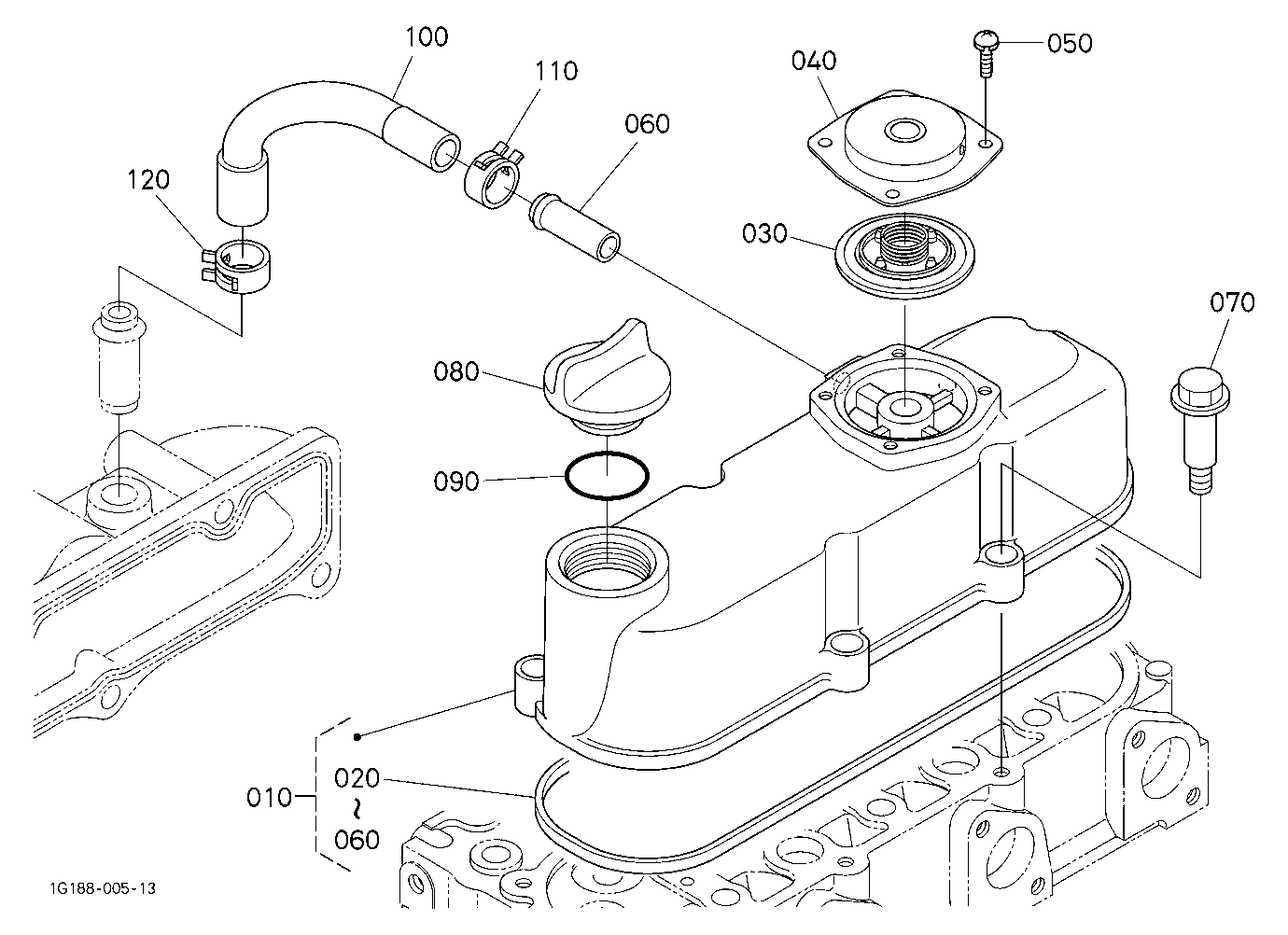 100
110
060
040
050
120
030
070
080
090
010
020
~
060
1G188-005-13