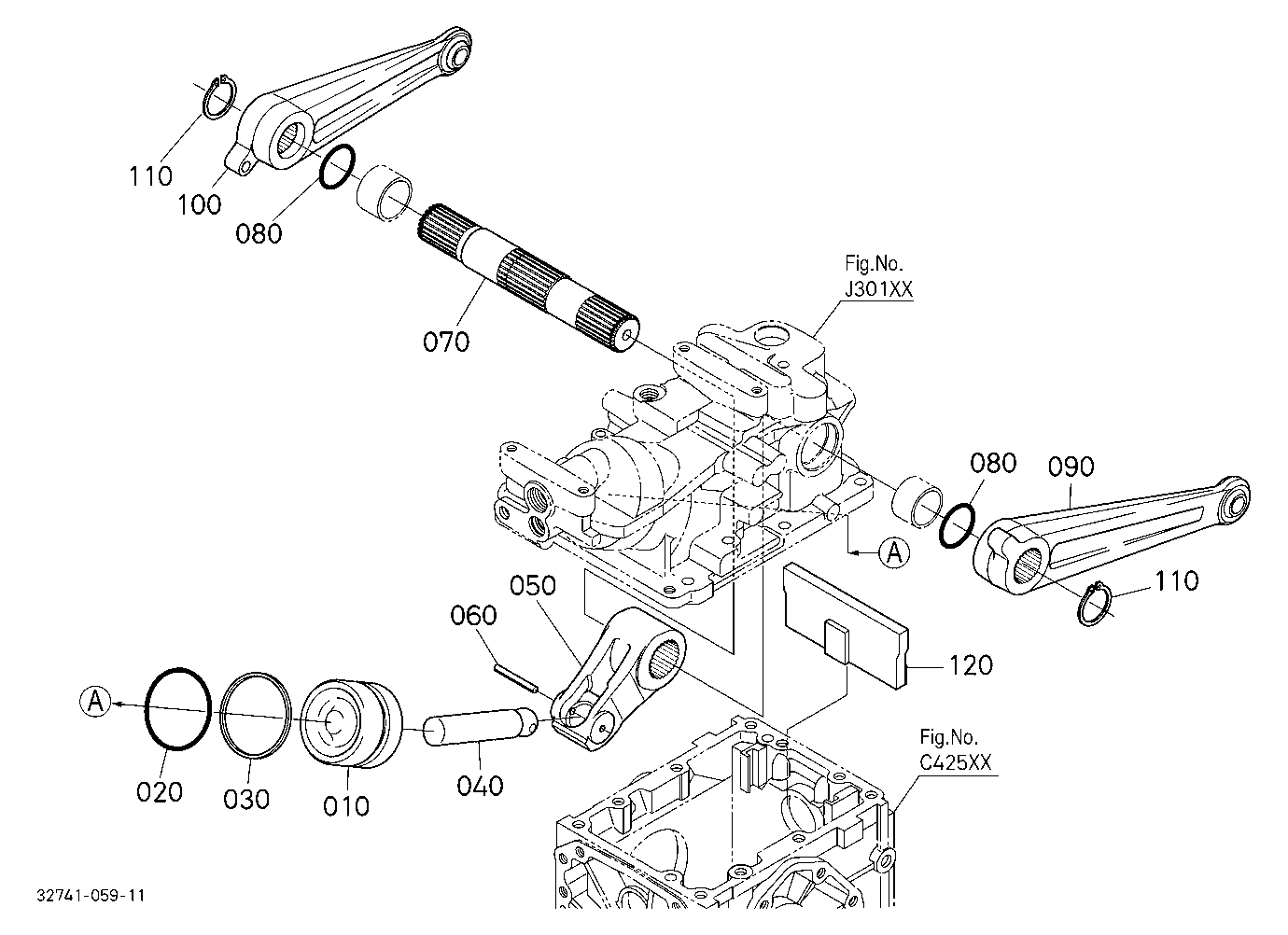 110
100
080
070
Fig.No.
J301XX
080
090
A
110
050
060
120
A
020
030
010
040
Fig.No.
C425XX
32741-059-11