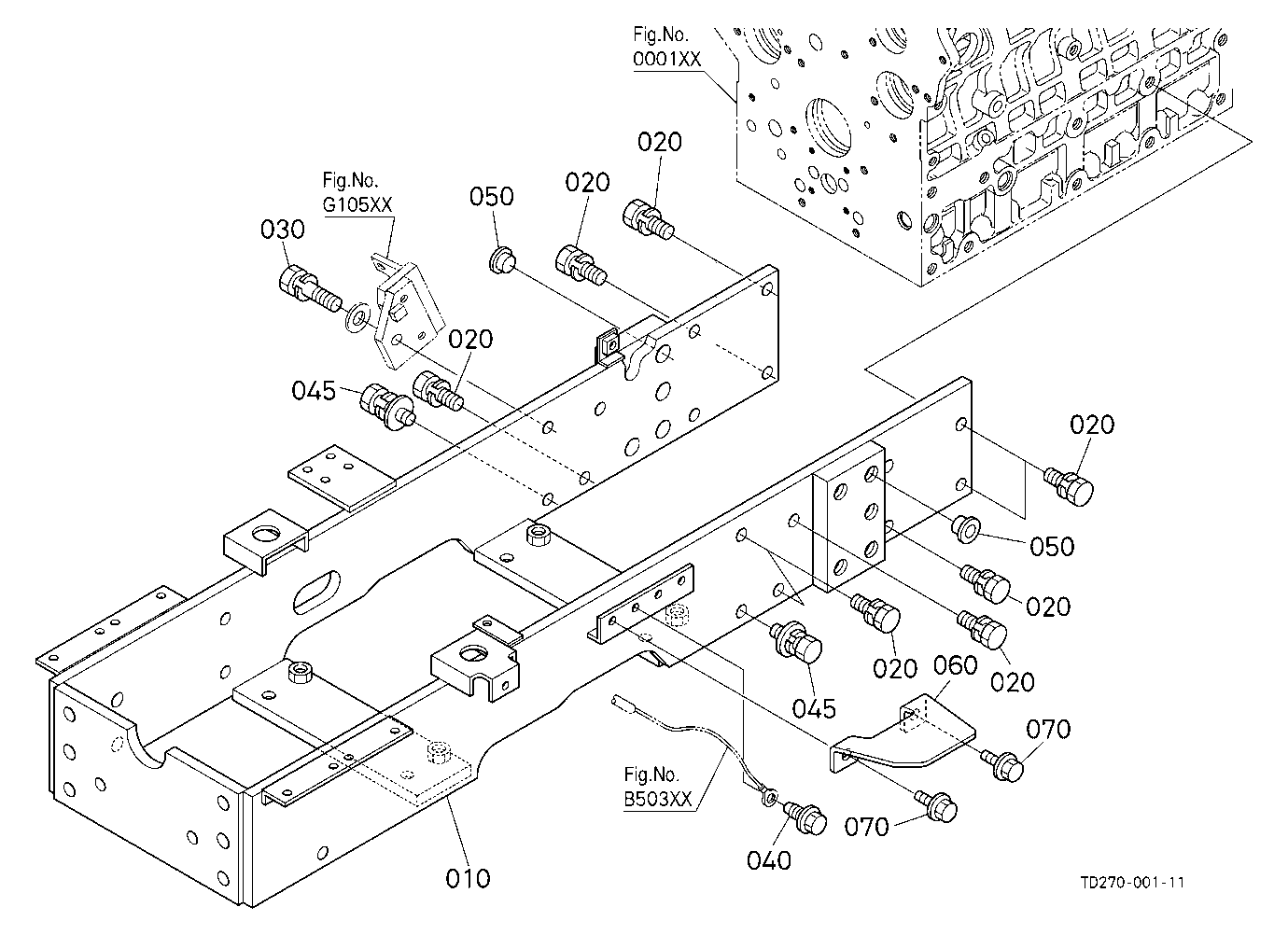 Fig.No.
0001XX

020

Fig.No.
G105XX

050

020

030

020

045

020

050

020

020

020

045

060

070

Fig.No.
B503XX

070

040

010

TD270-001-11