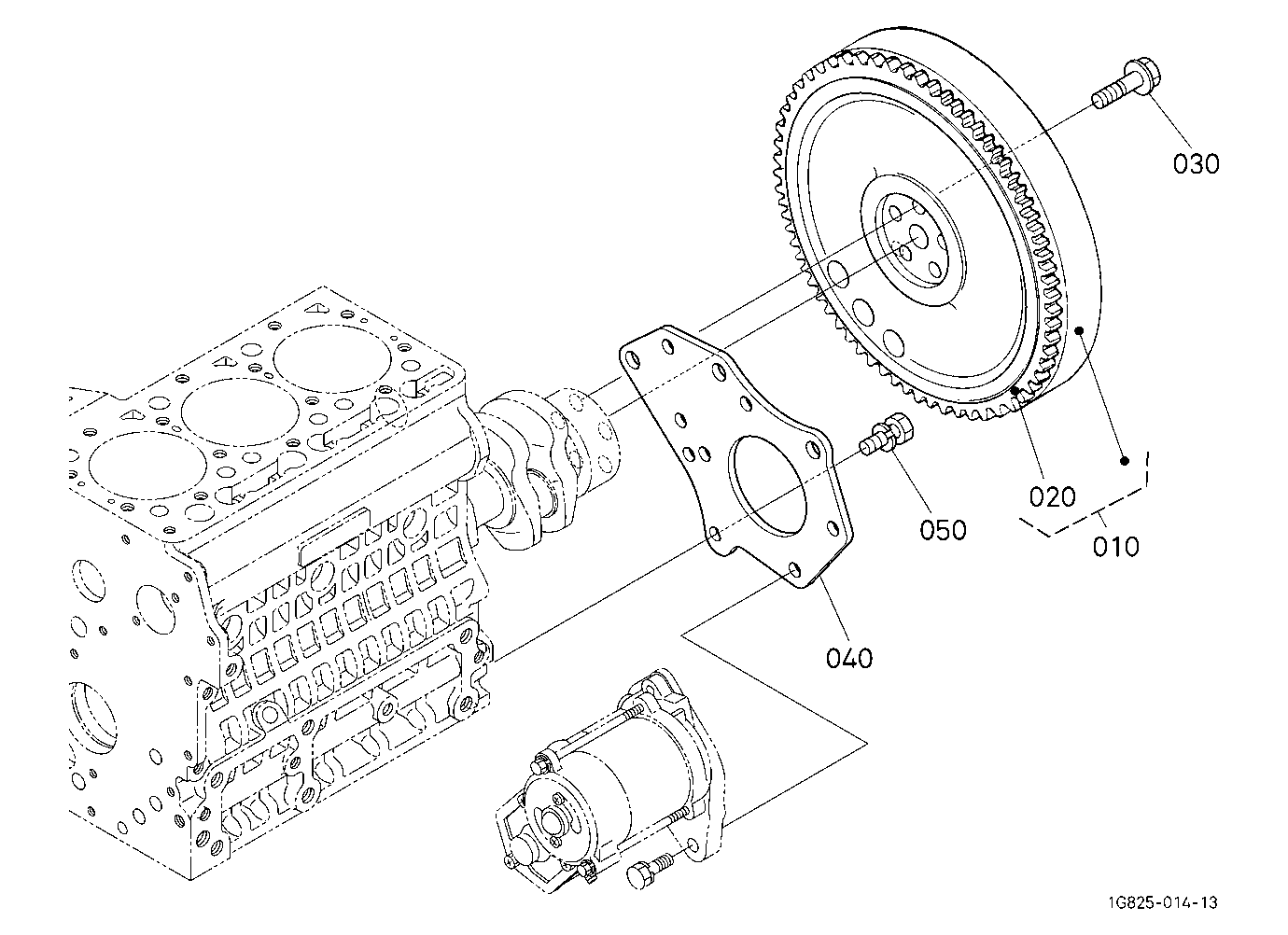 030

020

010

050

040

1G825-014-13