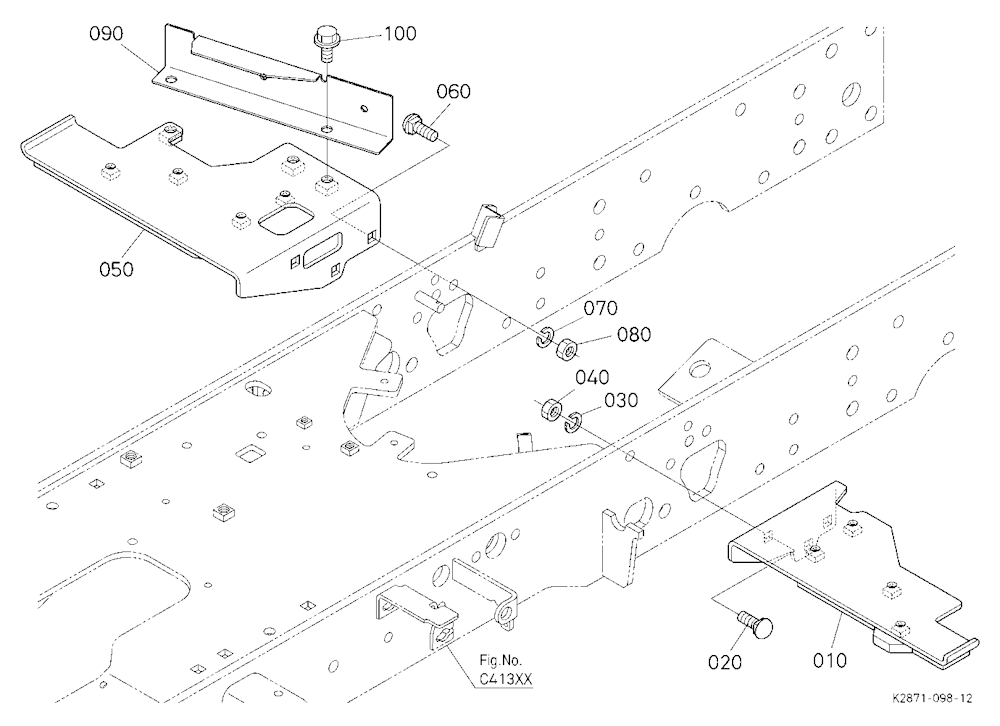 090
100
060
050
070
080
040
030
Fig.No.
C413XX
020
010
K2871-098-12