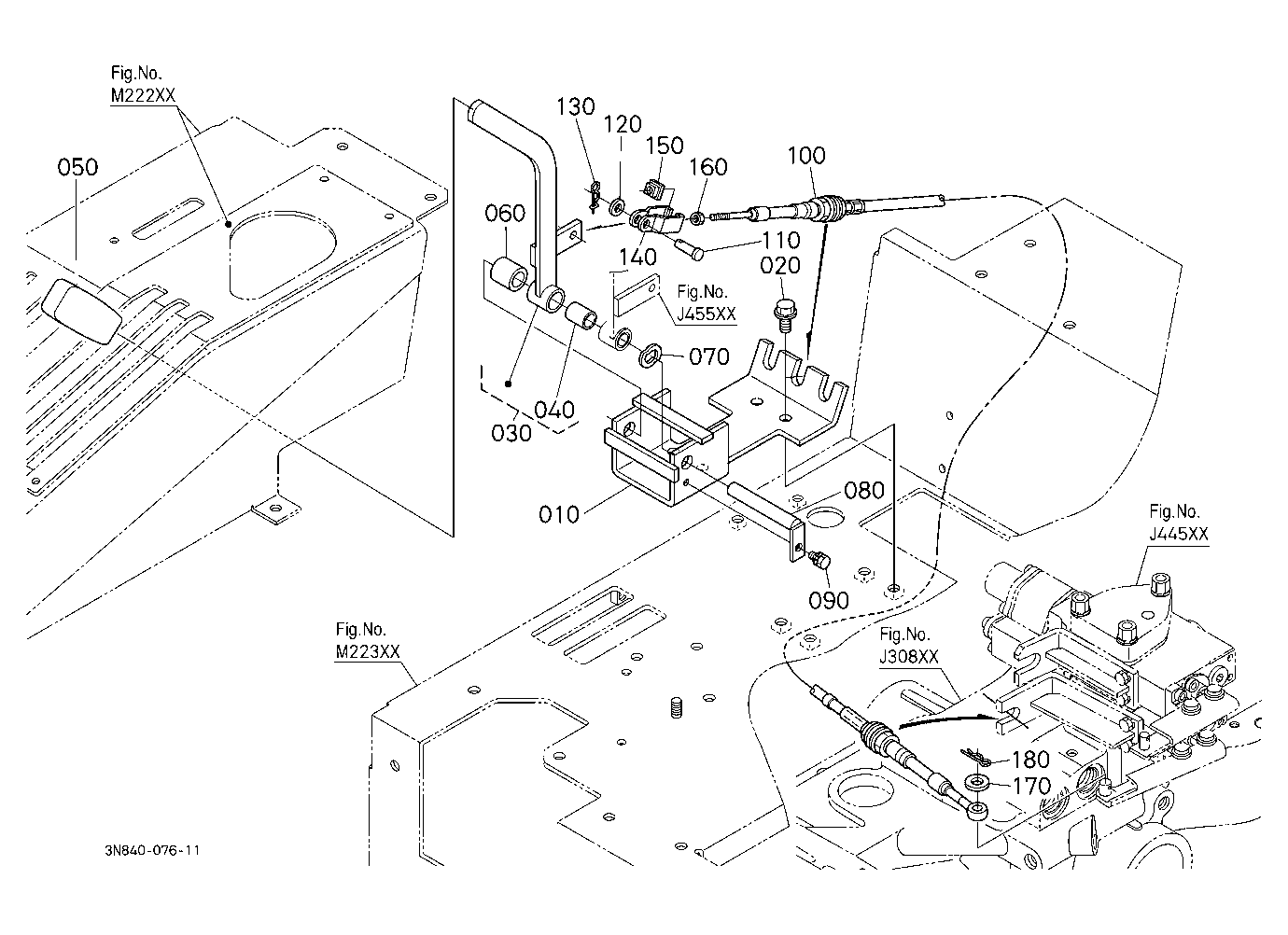 Fig.No.
M222XX

050

130
120
150
160
100

060

140
110

020

Fig.No.
J455XX

070

040

030

010

080

090

Fig.No.
J445XX

Fig.No.
M223XX

Fig.No.
J308XX

180
170

3N840-076-11