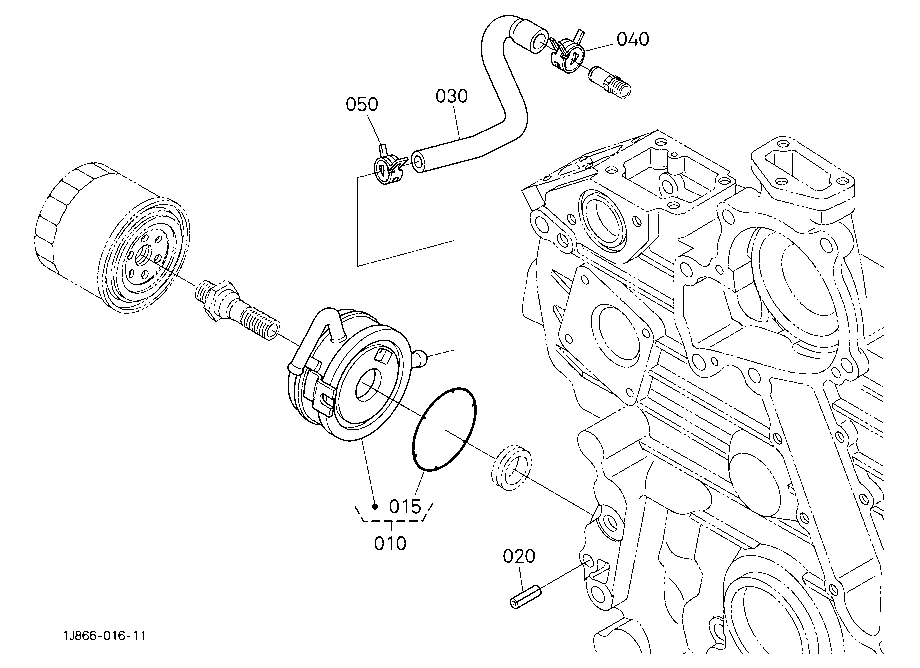 040

050

030

015

010

020

1J866-016-11