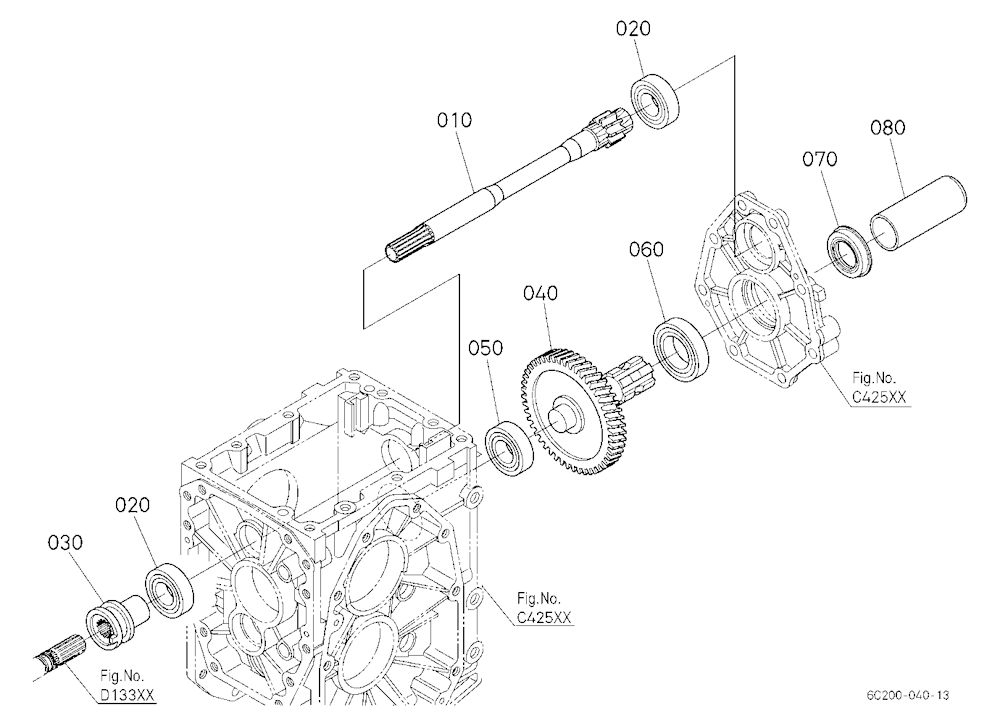 020
010
080
070
060
040
050
Fig.No.
C425XX
020
030
Fig.No.
C425XX
Fig.No.
D133XX
6C200-040-13