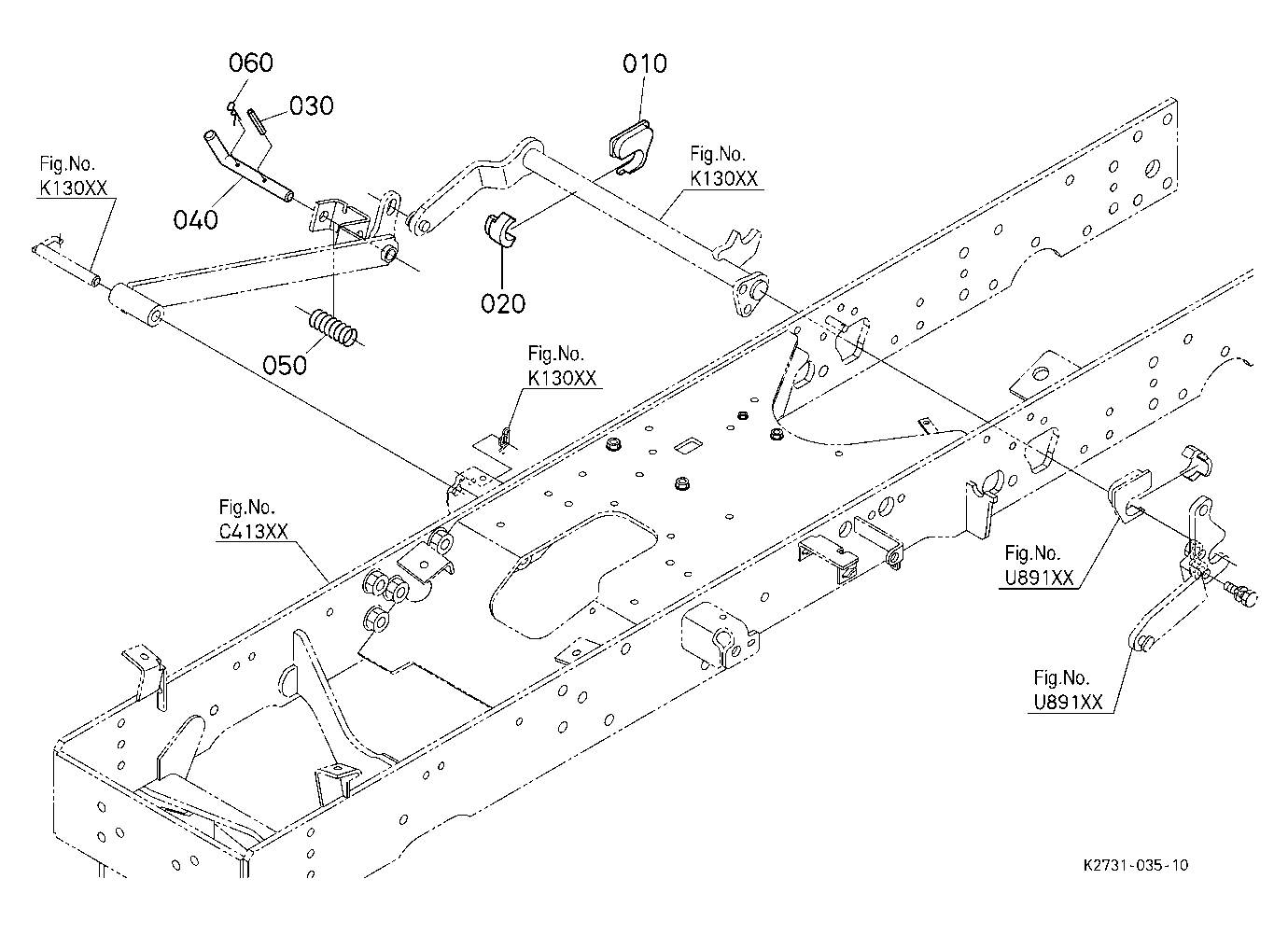 060
030
010
Fig.No.
K130XX
Fig.No.
K130XX
040
020
050
Fig.No.
K130XX
Fig.No.
C413XX
Fig.No.
U891XX
Fig.No.
U891XX
K2731-035-10