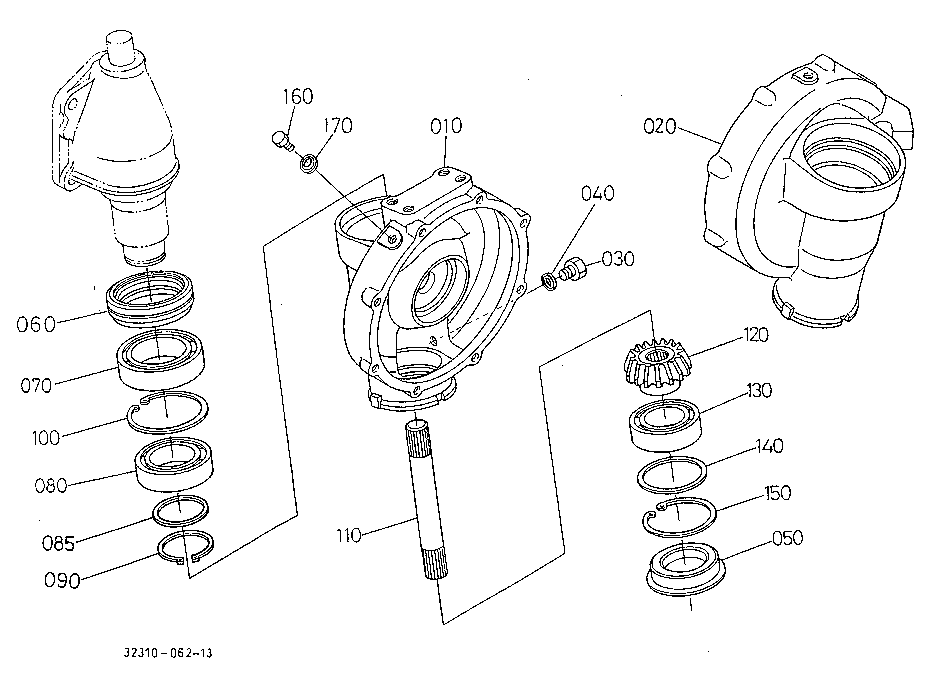 160
170
010
020
040
030
060
070
100
080
085
090
110
120
130
140
150
050

32310-062-13