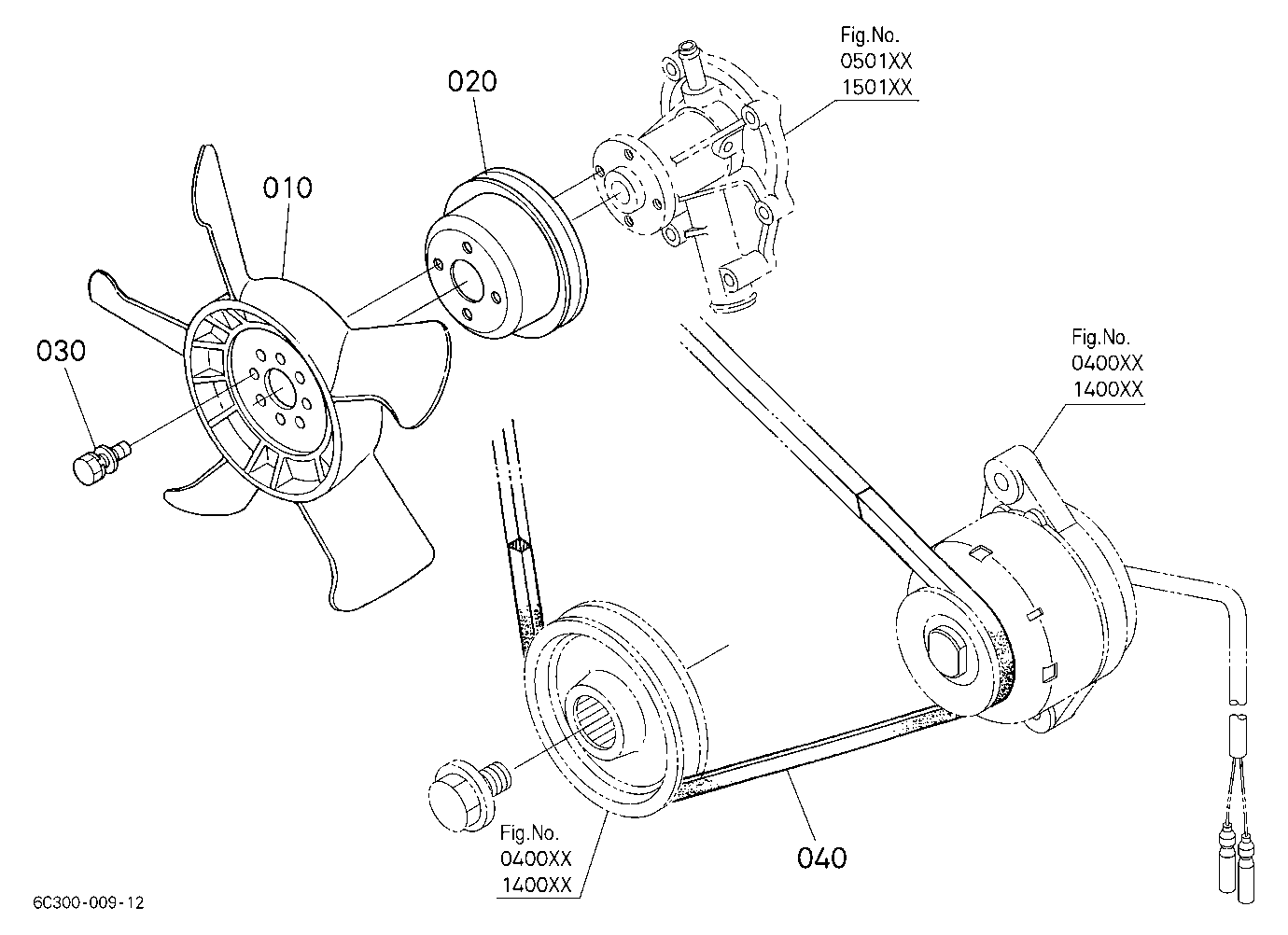 Fig.No.
0501XX
1501XX

020

010

030

Fig.No.
0400XX
1400XX

Fig.No.
0400XX
1400XX

040

6C300-009-12