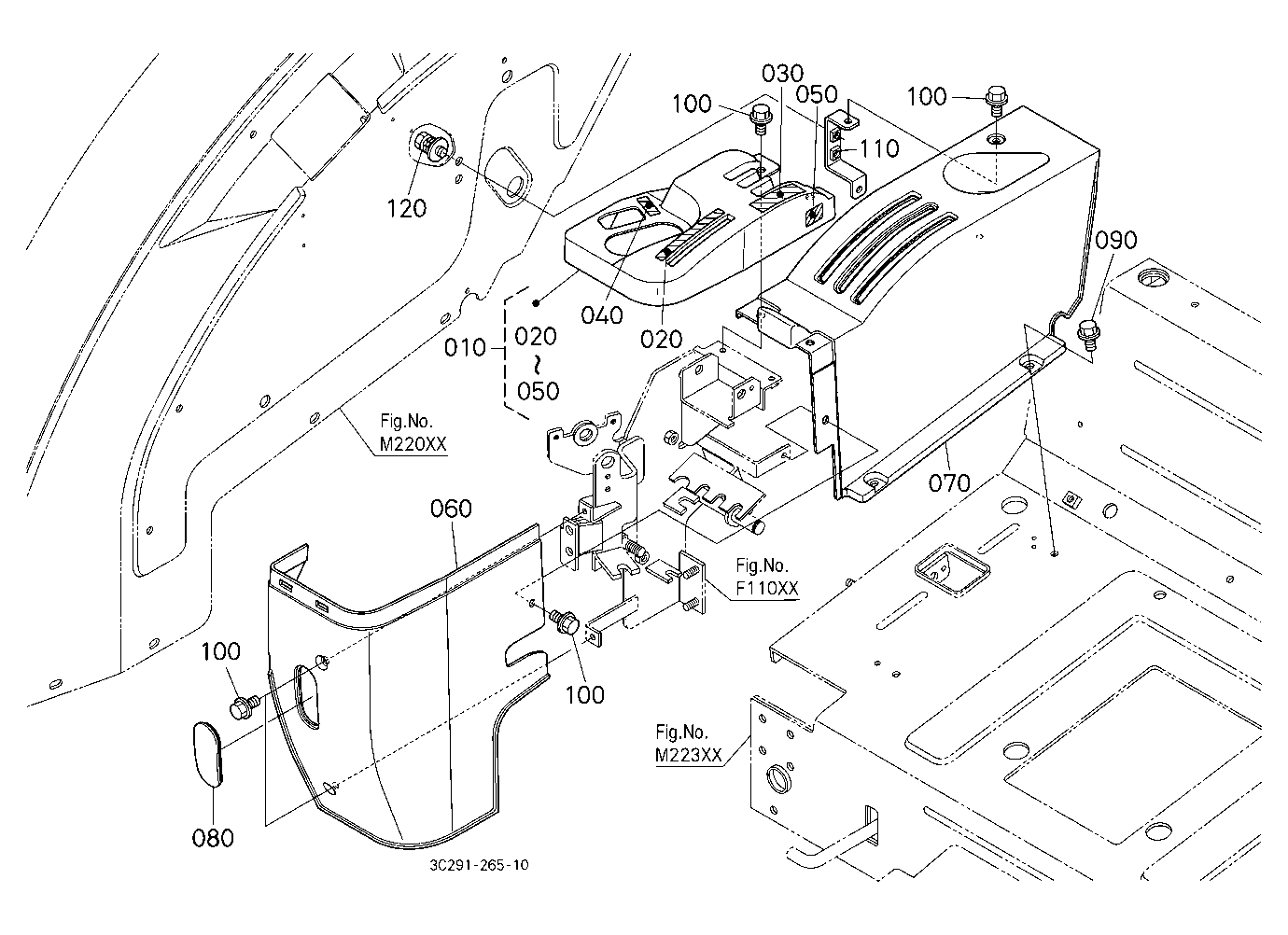 030
100
050
100
110
120
090
040
020
010
020
~
050
Fig.No.
M220XX
070
060
Fig.No.
F110XX
100
100
Fig.No.
M223XX
080
3C291-265-10