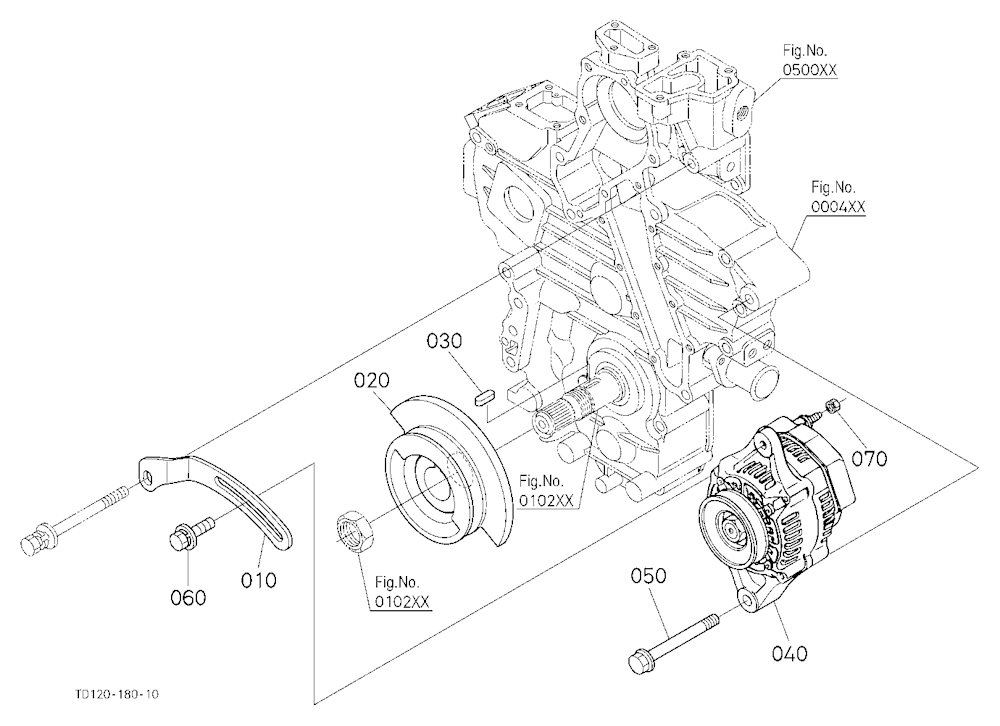 Fig.No.
0500XX

Fig.No.
0004XX

030

020

070

Fig.No.
0102XX

060

010

Fig.No.
0102XX

050

040

TD120-180-10