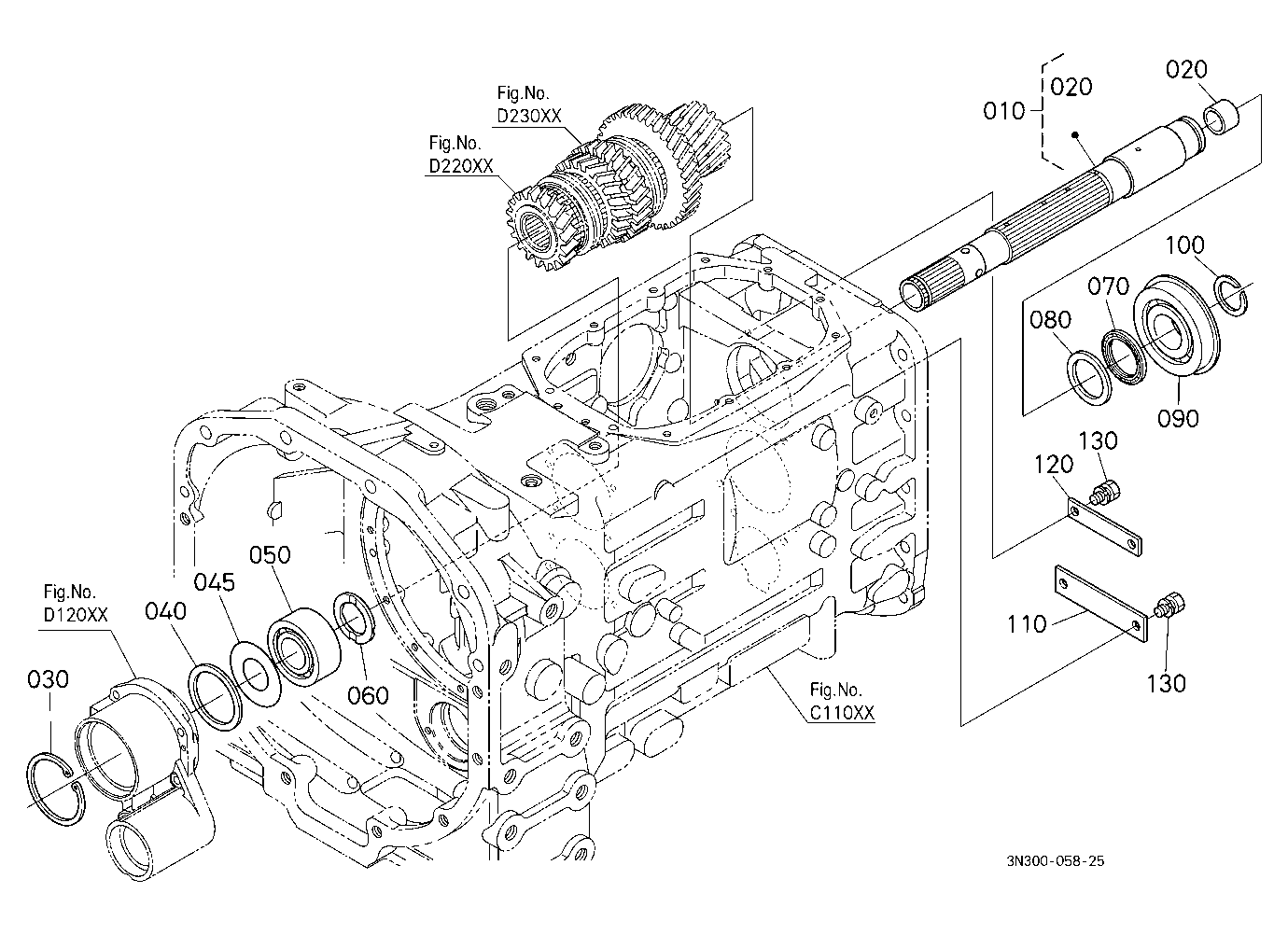 Fig.No.
D230XX

Fig.No.
D220XX

010

020

020

100

070

080

090

130

120

110

130

050

045

040

Fig.No.
D120XX

030

060

Fig.No.
C110XX

3N300-058-25