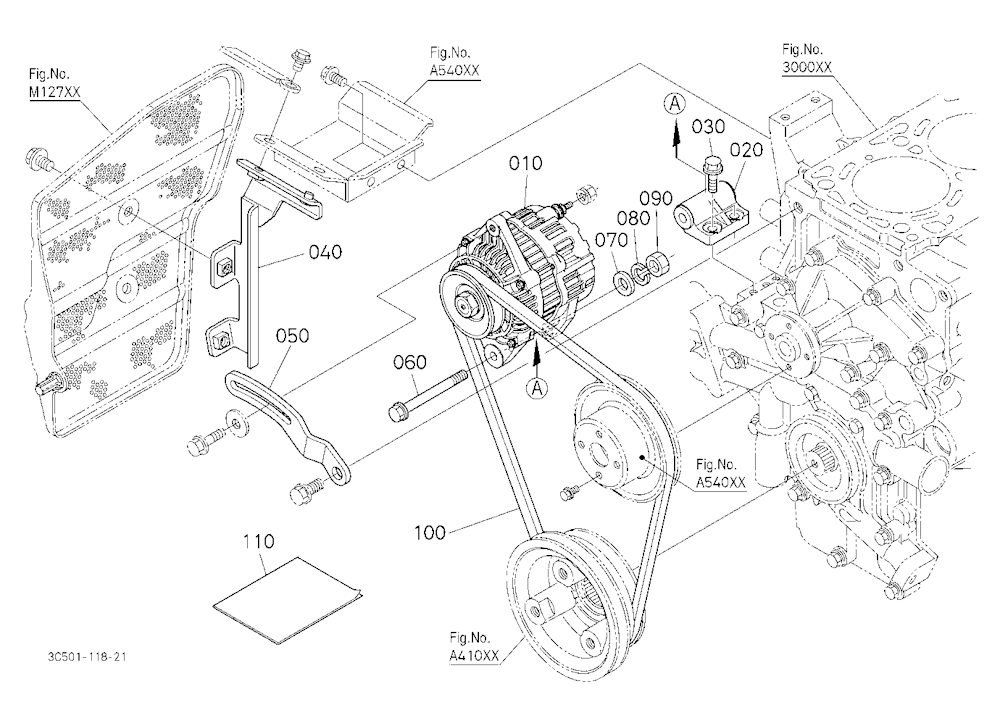 Fig.No.
M127XX

Fig.No.
A540XX

Fig.No.
3000XX

A

030

020

010

090

080

070

040

050

060

A

Fig.No.
A540XX

100

110

Fig.No.
A410XX

3C501-118-21