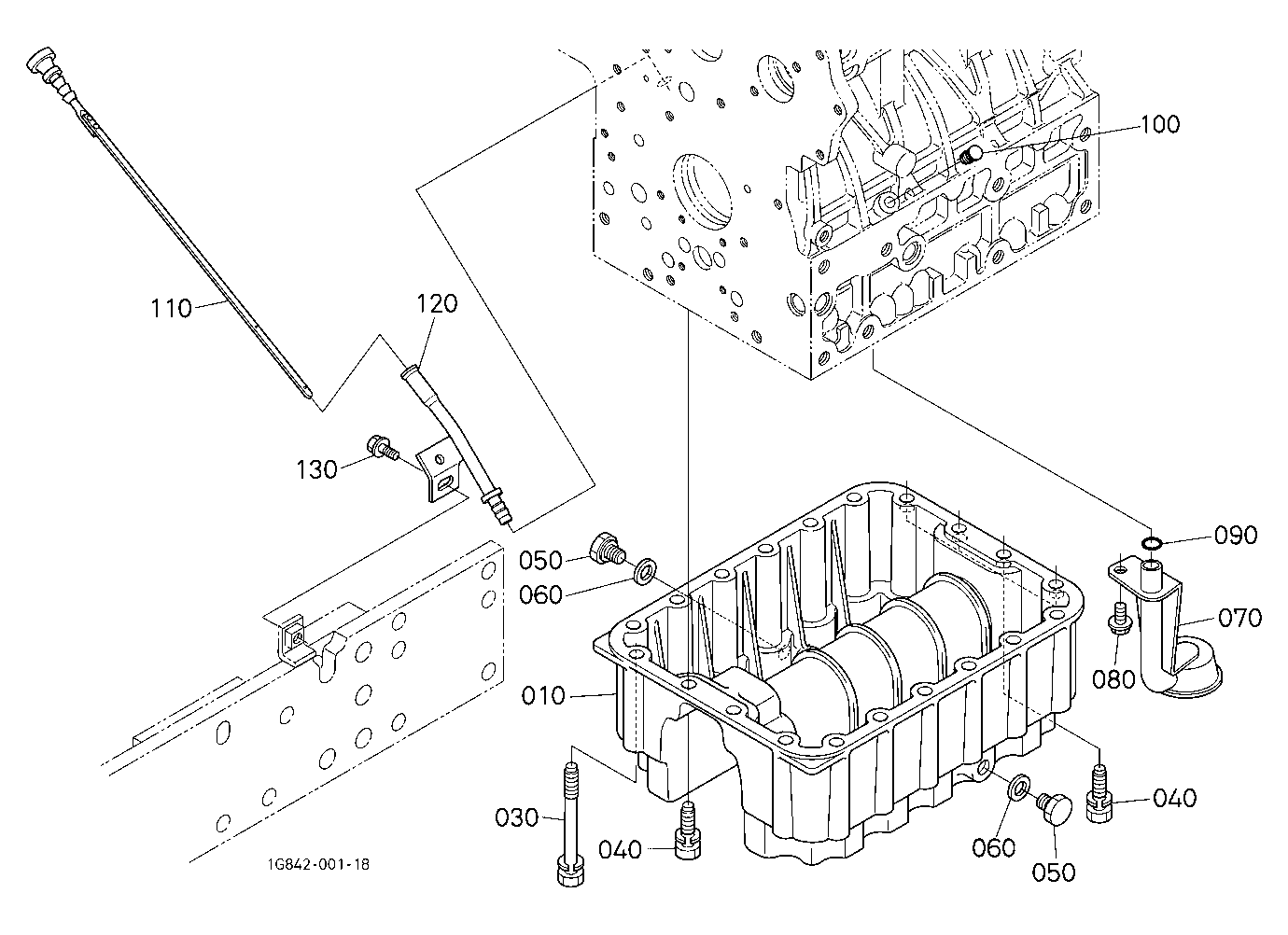 100

110

120

130

050

060

090

070

080

010

030

040

060

050

040

1G842-001-18