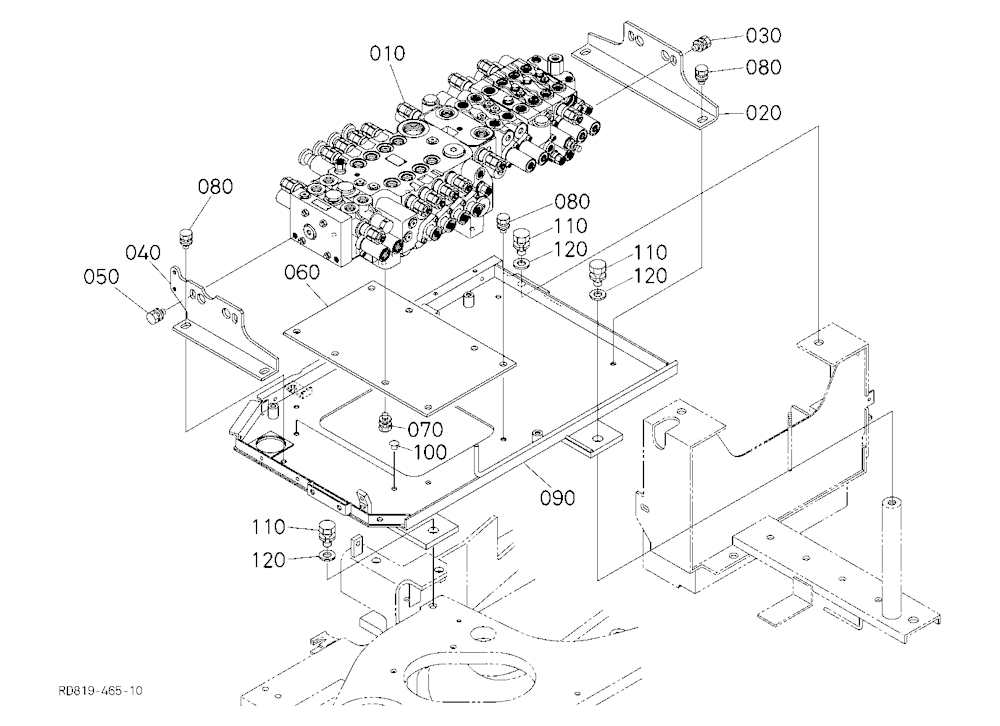 010
030
080
020
080
080
110
120
110
120
040
050
060
070
100
090
110
120
RD819-465-10