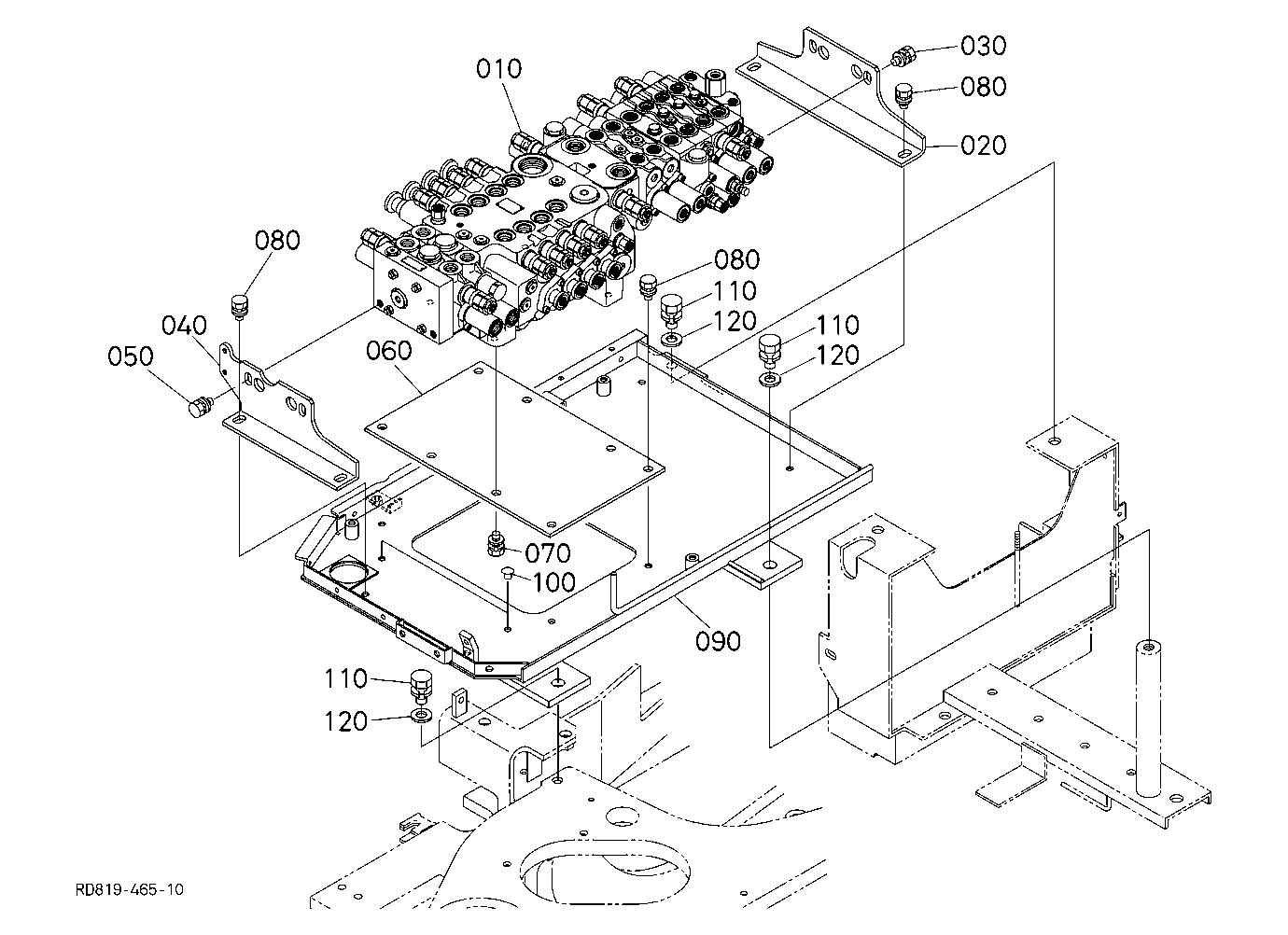 010
030
080
020
080
080
110
120
110
120
040
050
060
070
100
090
110
120
RD819-465-10