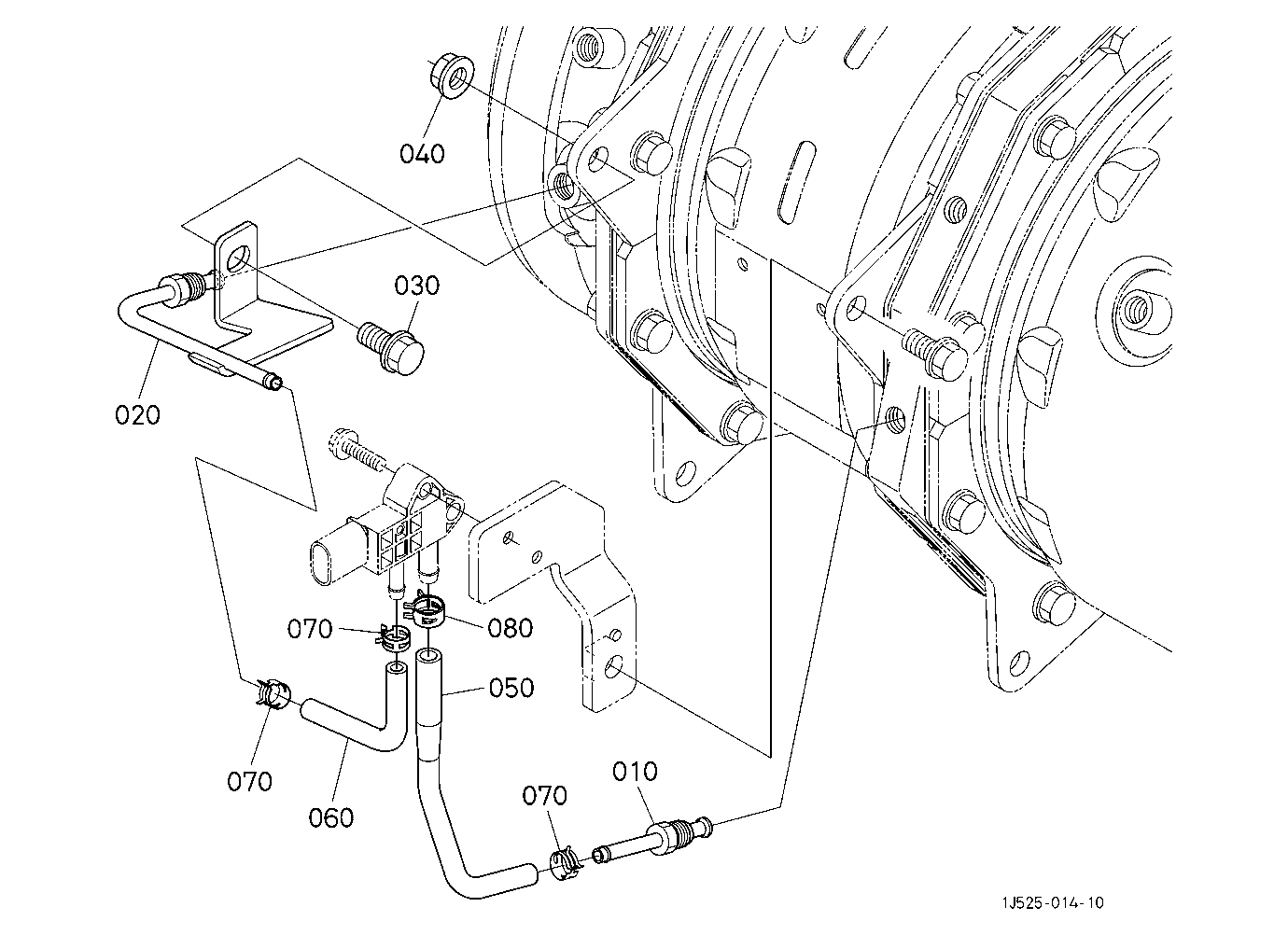 040

030

020

070

080

050

070

060

070

010

1J525-014-10