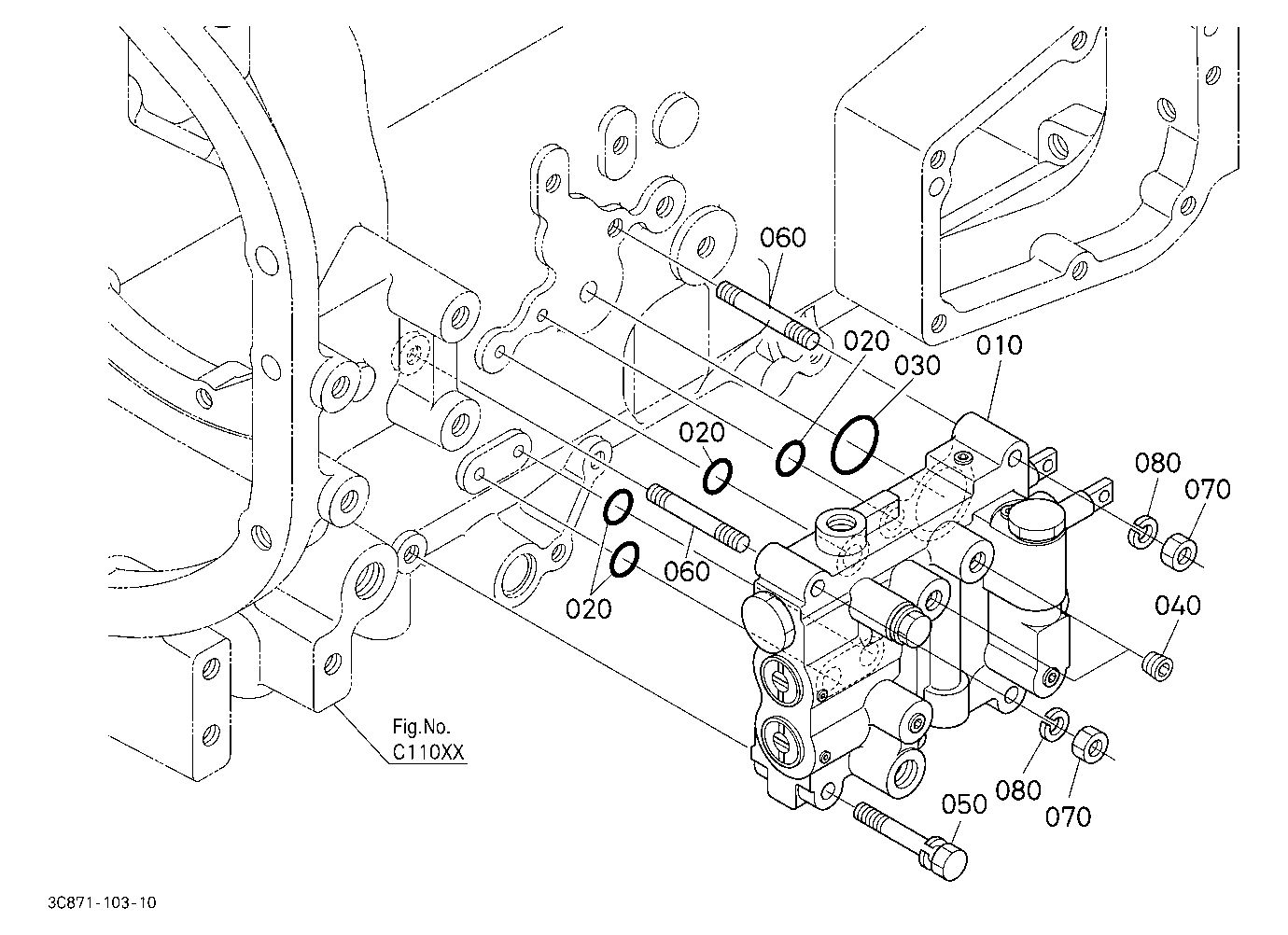 060
020
030
010
020
080
070
060
020
040
Fig.No.
C110XX
080
070
050
3C871-103-10