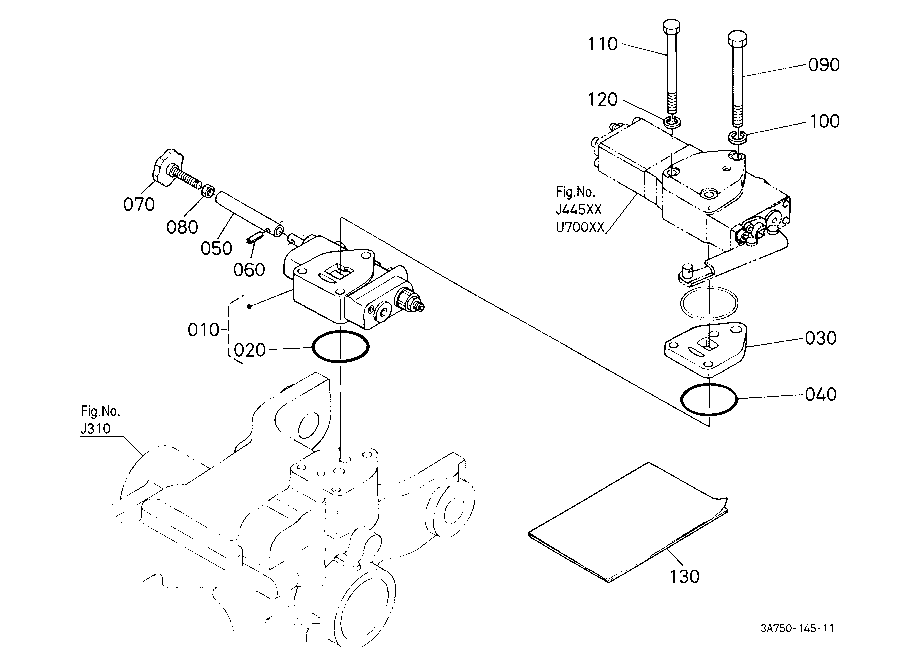 110
090
120
100
Fig.No.
J445XX
U700XX
070
080
050
060
010
020
030
040
Fig.No.
J310
130
3A750-145-11