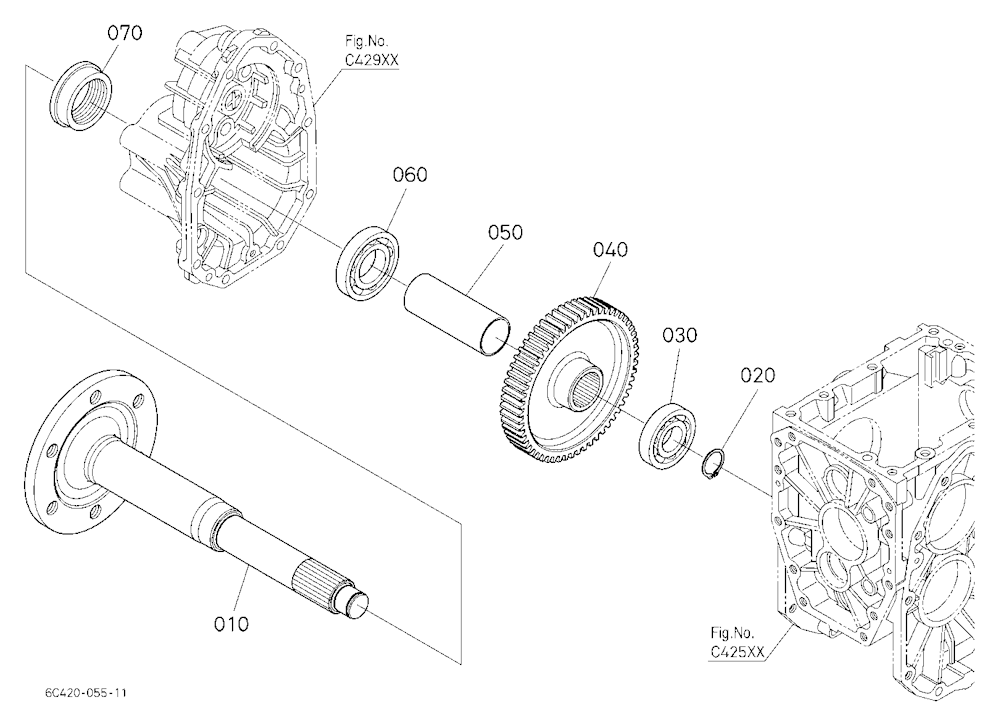 070
Fig.No.
C429XX
060
050
040
030
020
010
Fig.No.
C425XX
6C420-055-11