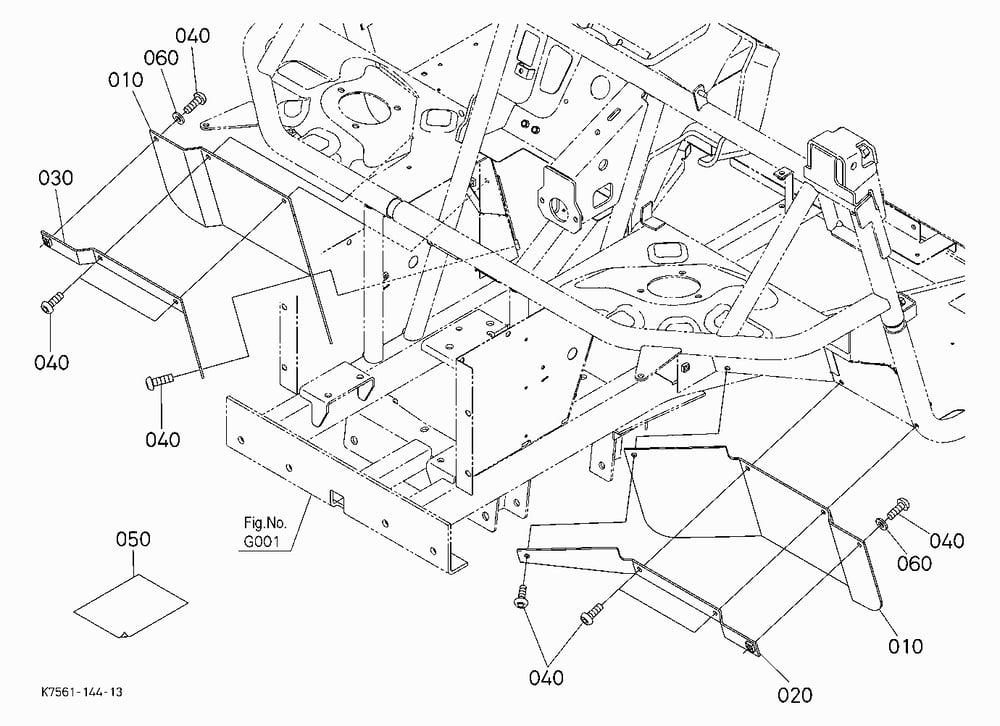 040
060
010
030
040
040
Fig.No.
G001
050
040
060
010
040
020
K7561-144-13